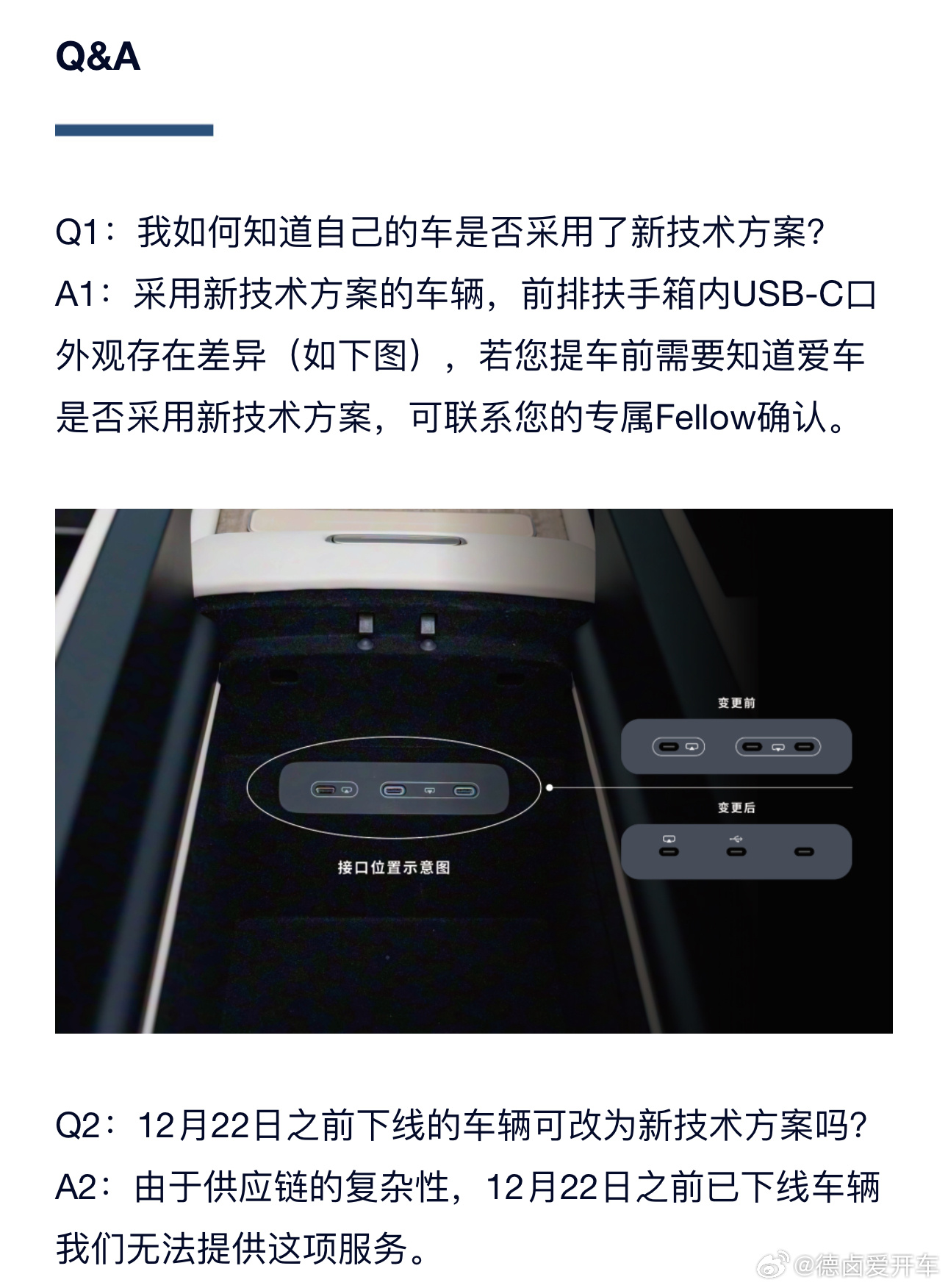 Q&A

Q1：我如何知道自己的车是否采用了新技术方案？
A1：采用新技术方案的车辆，前排扶手箱内USB-C口外观存在差异（如下图），若您提车前需要知道爱车是否采用新技术方案，可联系您的专属Fellow确认。

变更前

变更后

接口位置示意图

Q2：12月22日之前下线的车辆可改为新技术方案吗？
A2：由于供应链的复杂性，12月22日之前已下线车辆我们无法提供这项服务。

@德卤爱开车