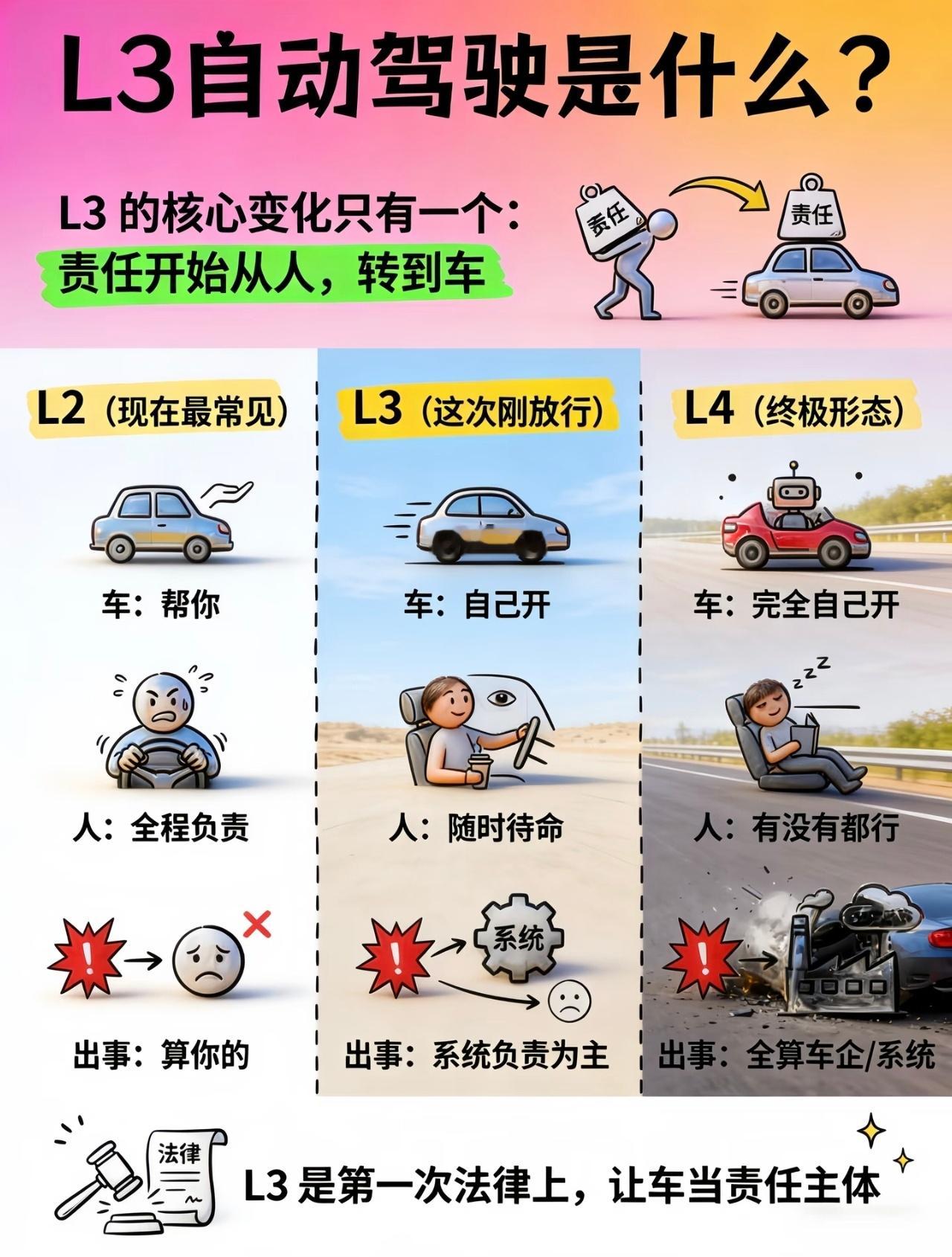 L3自动驾驶是什么？

L3 的核心变化只有一个：
责任开始从人，转到车

责任

责任

L2（现在最常见）

车：帮你

人：全程负责

出事：算你的

L3（这次刚放行）

车：自己开

人：随时待命

系统

出事：系统负责为主

L4（终极形态）

车：完全自己开

人：有没有都行

出事：全算车企/系统

法律

L3 是第一次法律上，让车当责任主体