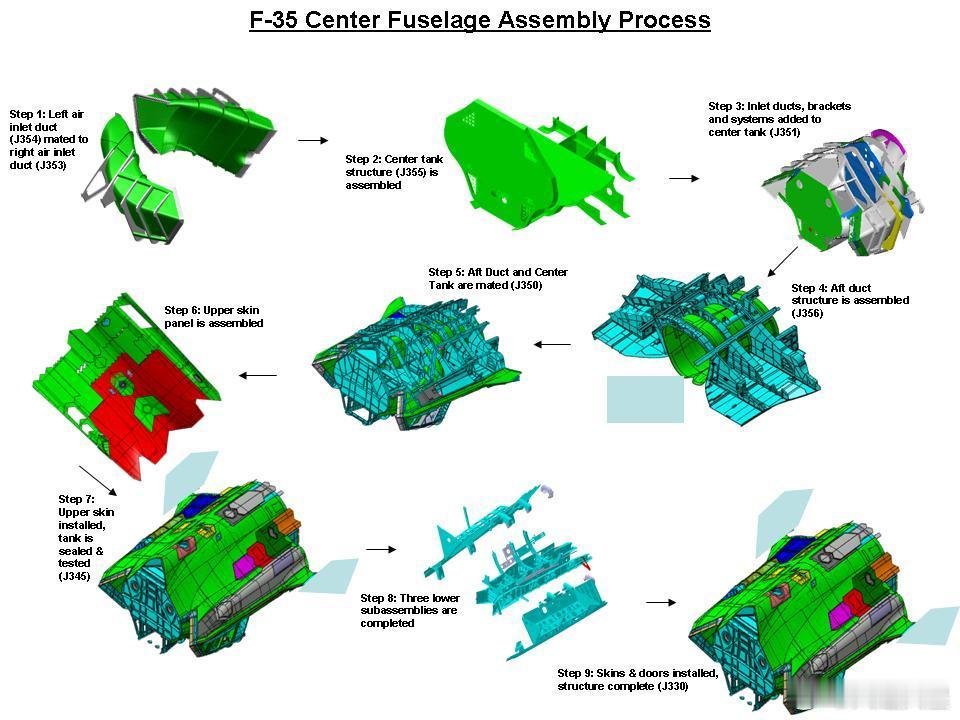 F-35 Center Fuselage Assembly Process

Step 1: Left air inlet duct (J354) mated to right air inlet duct (J353)

Step 2: Center tank structure (J355) is assembled

Step 3: Inlet ducts, brackets and systems added to center tank (J351)

Step 4: Aft duct structure is assembled (J356)

Step 5: Aft Duct and Center Tank are mated (J350)

Step 6: Upper skin panel is assembled

Step 7: Upper skin installed, tank is sealed & tested (J345)

Step 8: Three lower subassemblies are completed

Step 9: Skins & doors installed, structure complete (J330)