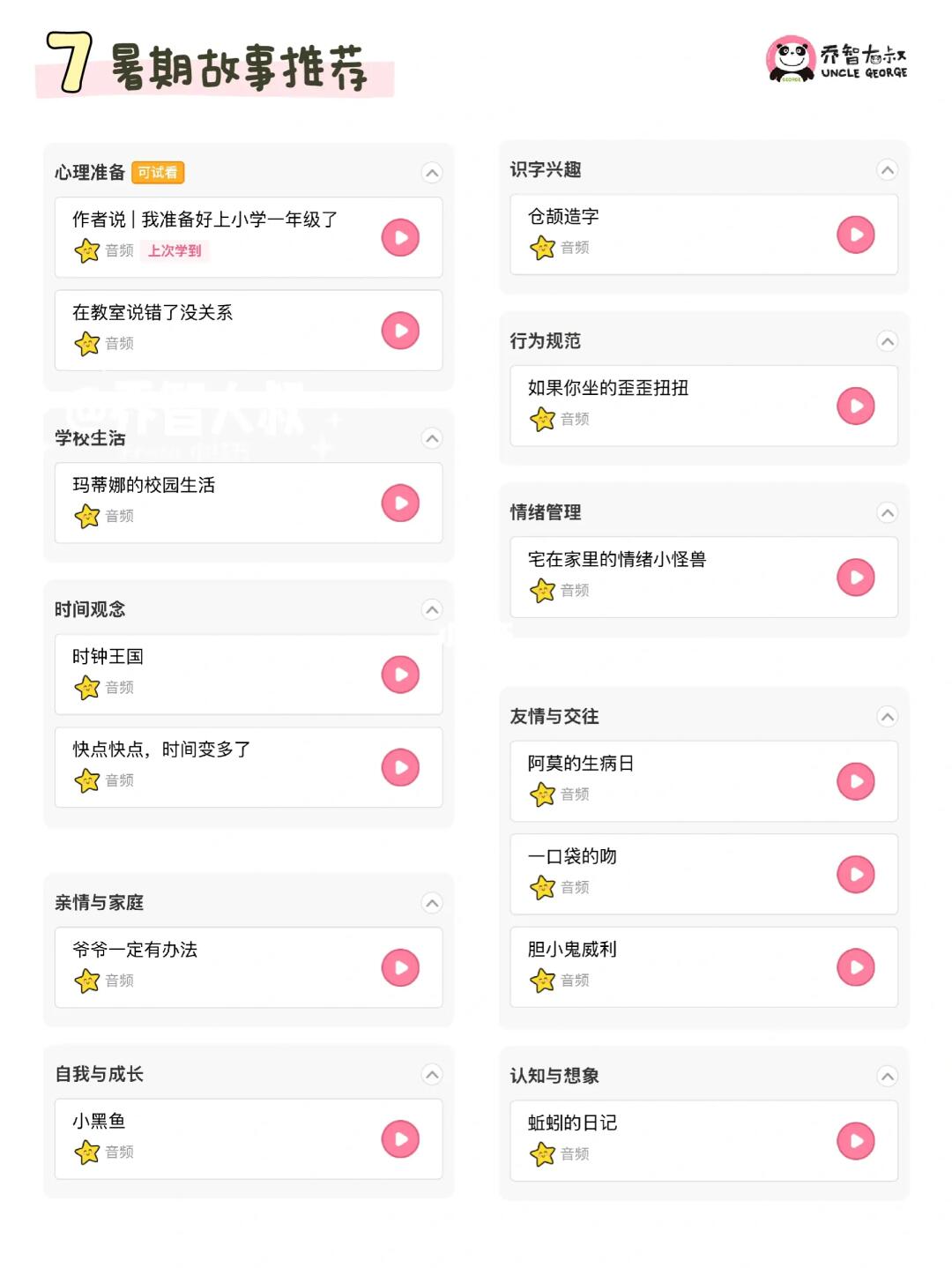 7 暑期故事推荐

乔智大叔
UNCLE GEORGE

心理准备 可试看

作者说 | 我准备好上小学一年级了
音频 上次学到

在教室说错了没关系
音频

学校生活

玛蒂娜的校园生活
音频

时间观念

时钟王国
音频

快点快点，时间变多了
音频

亲情与家庭

爷爷一定有办法
音频

自我与成长

小黑鱼
音频

识字兴趣

仓颉造字
音频

行为规范

如果你坐的歪歪扭扭
音频

情绪管理

宅在家里的情绪小怪兽
音频

友情与交往

阿莫的生病日
音频

一口袋的吻
音频

胆小鬼威利
音频

认知与想象

蚯蚓的日记
音频

乔智大叔