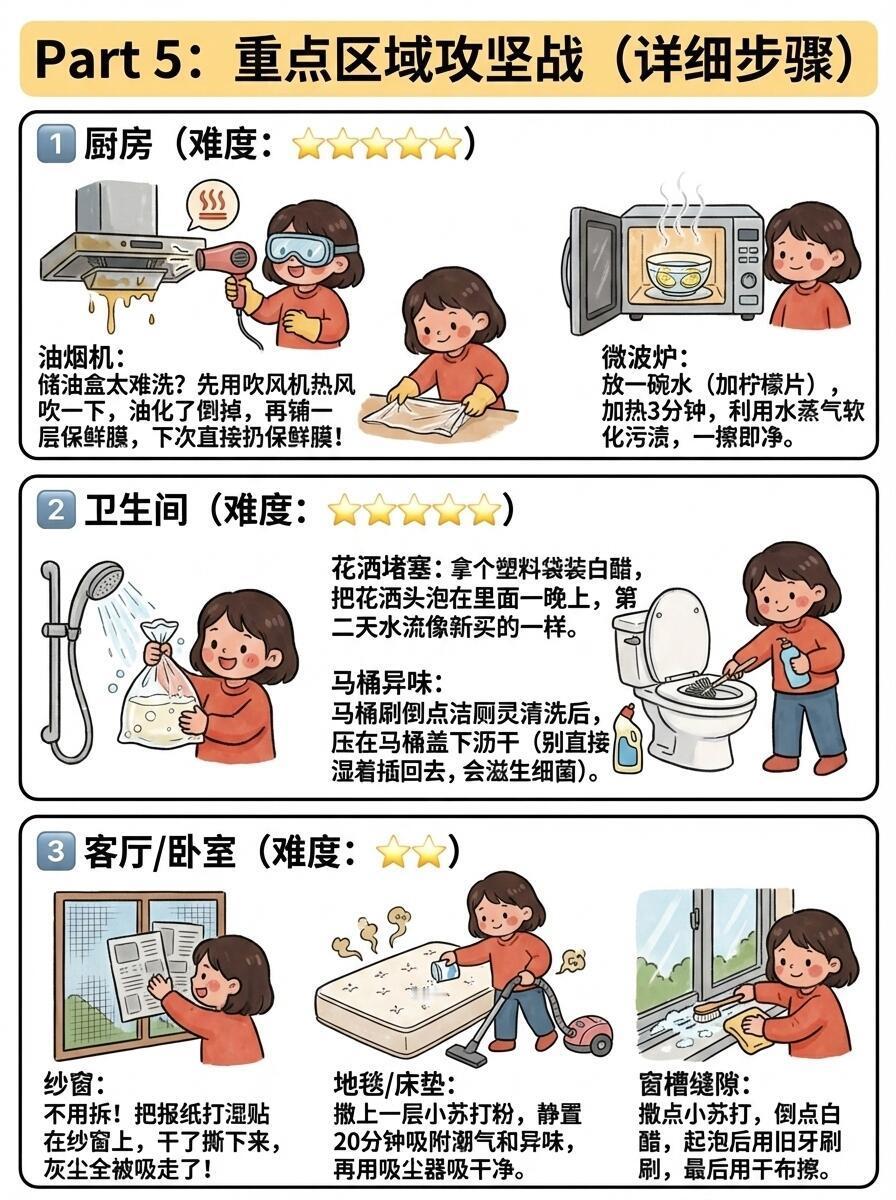 Part 5：重点区域攻坚战（详细步骤）

1 厨房（难度：⭐⭐⭐⭐⭐）

油烟机：
储油盒太难洗？先用吹风机热风吹一下，油化了倒掉，再铺一层保鲜膜，下次直接扔保鲜膜！

微波炉：
放一碗水（加柠檬片），加热3分钟，利用水蒸气软化污渍，一擦即净。

2 卫生间（难度：⭐⭐⭐⭐⭐）

花洒堵塞：拿个塑料袋装白醋，把花洒头泡在里面一晚上，第二天水流像新买的一样。

马桶异味：
马桶刷倒点洁厕灵清洗后，压在马桶盖下沥干（别直接湿着插回去，会滋生细菌）。

3 客厅/卧室（难度：⭐⭐）

纱窗：
不用拆！把报纸打湿贴在纱窗上，干了撕下来，灰尘全被吸走了！

地毯/床垫：
撒上一层小苏打粉，静置20分钟吸附潮气和异味，再用吸尘器吸干净。

窗槽缝隙：
撒点小苏打，倒点白醋，起泡后用旧牙刷刷，最后用干布擦。