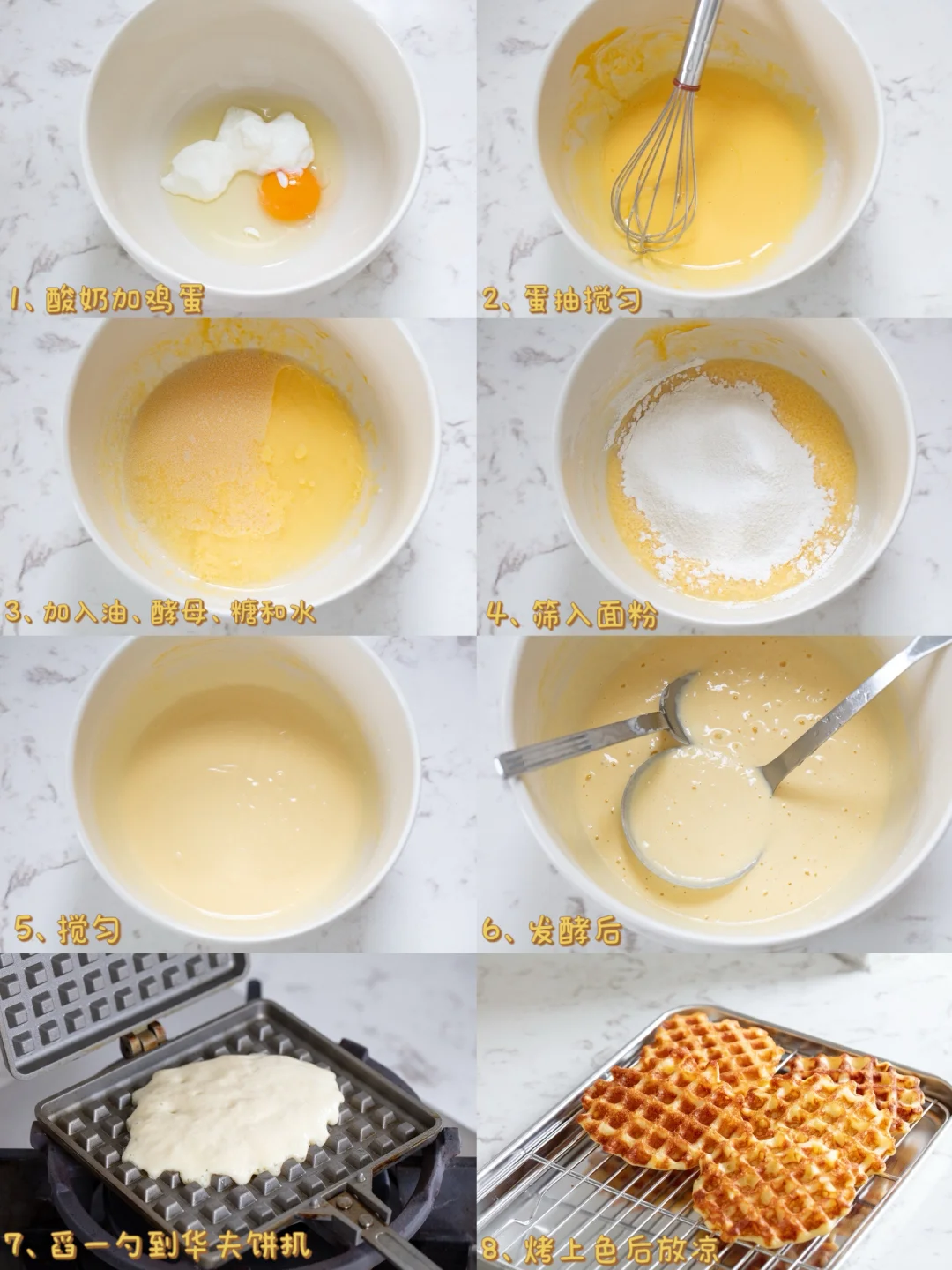 1、酸奶加鸡蛋

2、蛋抽搅匀

3、加入油、酵母、糖和水

4、筛入面粉

5、搅匀

6、发酵后

7、舀一勺到华夫饼机

8、烤上色后放凉