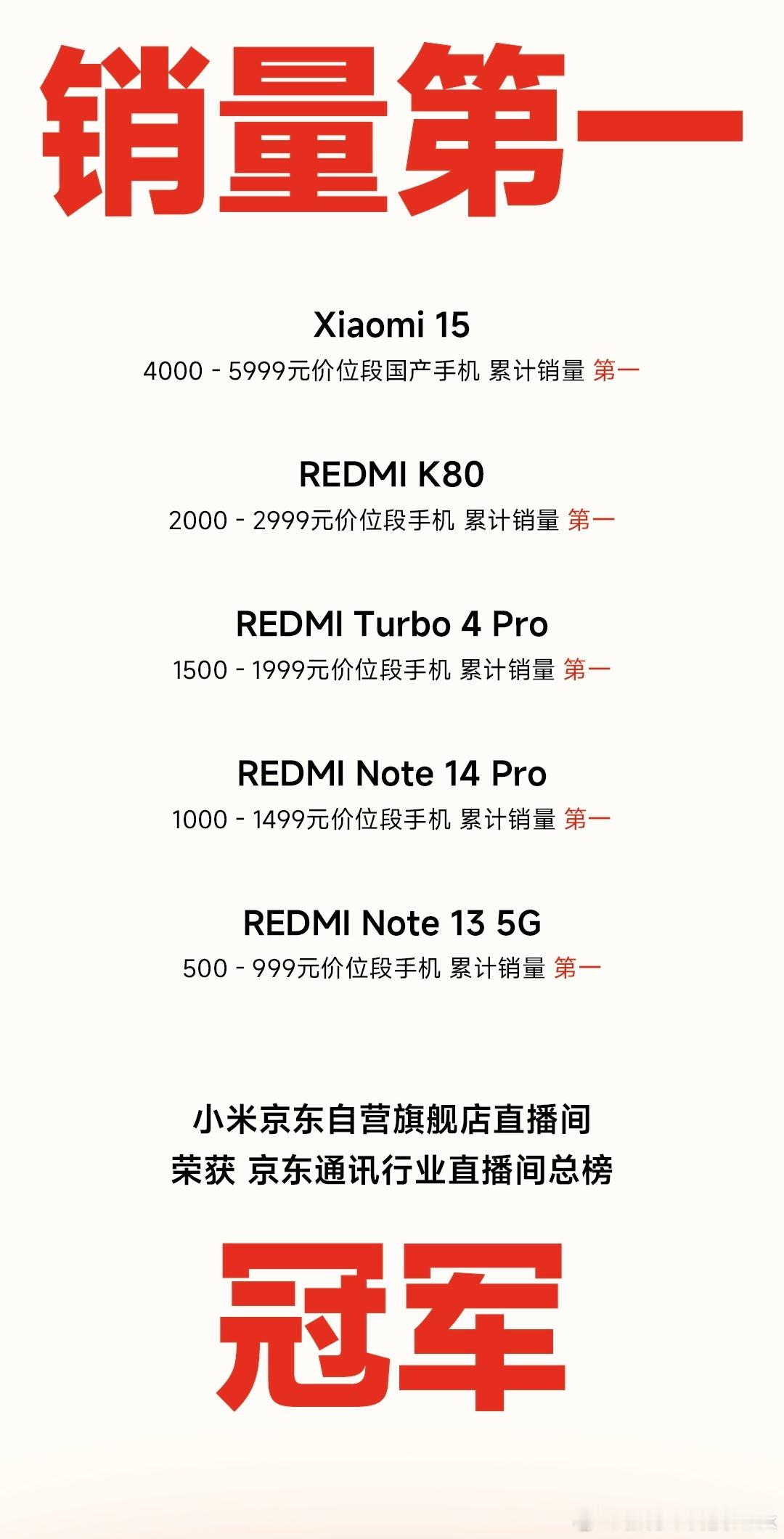 销量第一

Xiaomi 15
4000 - 5999元价位段国产手机 累计销量 第一

REDMI K80
2000 - 2999元价位段手机 累计销量 第一

REDMI Turbo 4 Pro
1500 - 1999元价位段手机 累计销量 第一

REDMI Note 14 Pro
1000 - 1499元价位段手机 累计销量 第一

REDMI Note 13 5G
500 - 999元价位段手机 累计销量 第一

小米京东自营旗舰店直播间
荣获 京东通讯行业直播间总榜

冠军