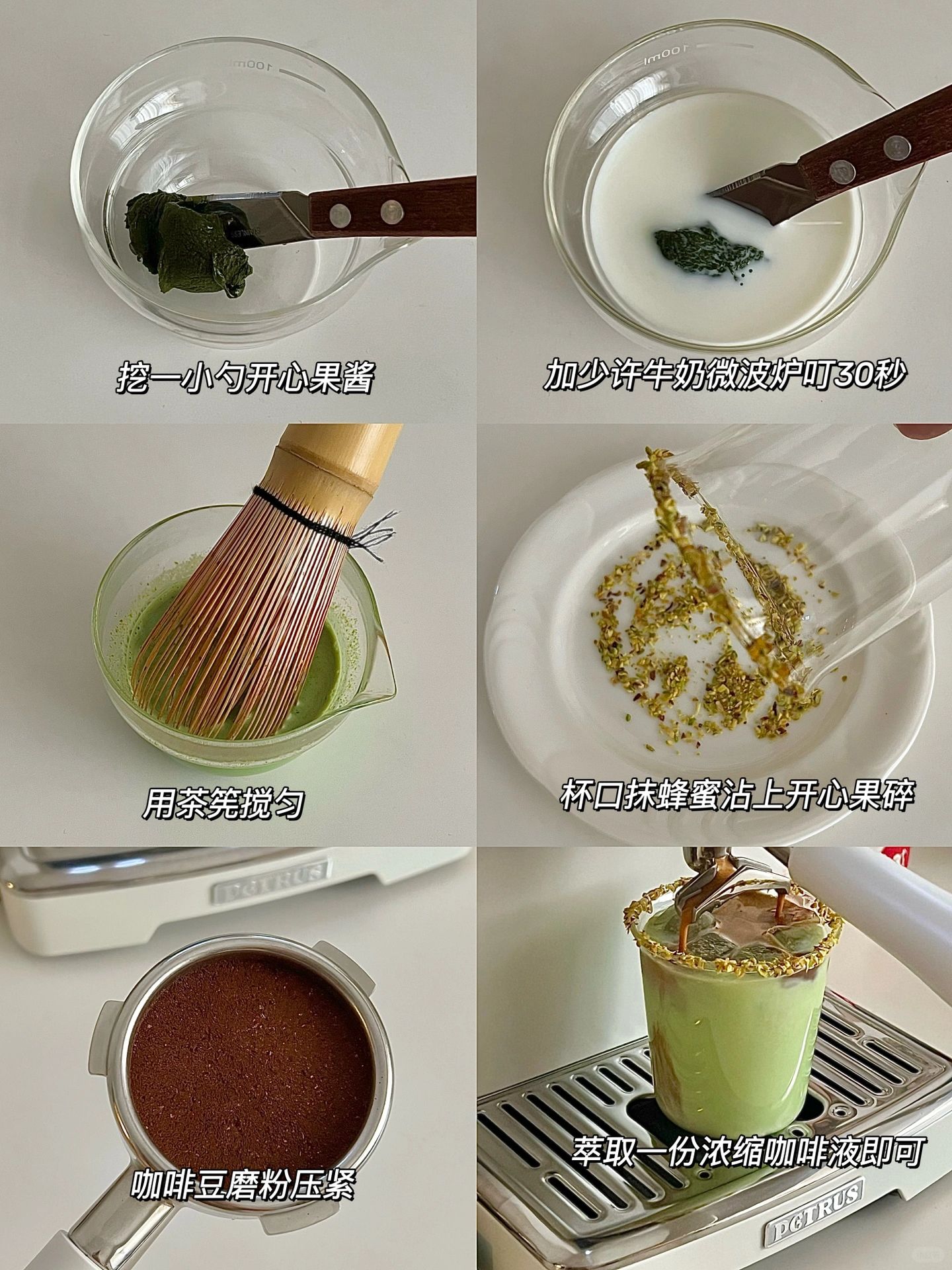 100ml

挖一小勺开心果酱

100ml

加少许牛奶微波炉叮30秒

用茶筅搅匀

杯口抹蜂蜜沾上开心果碎

PETRUS

咖啡豆磨粉压紧

萃取一份浓缩咖啡液即可

PETRUS