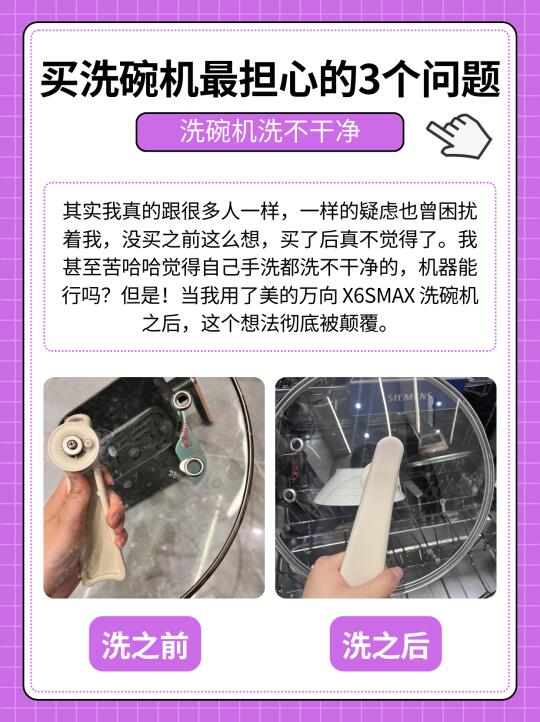 买洗碗机最担心的3个问题

洗碗机洗不干净

其实我真的跟很多人一样，一样的疑虑也曾困扰着我，没买之前这么想，买了后真不觉得了。我甚至苦哈哈觉得自己手洗都洗不干净的，机器能行吗？但是！当我用了美的万向 X6SMAX 洗碗机之后，这个想法彻底被颠覆。

SIEMENS

洗之前

洗之后