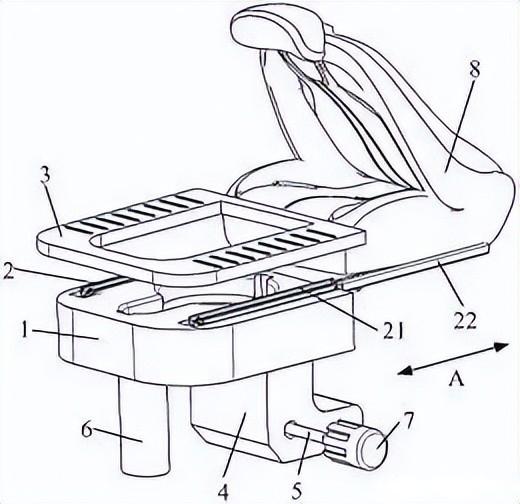 8
3
2
1
21
22
A
6
7
4
5