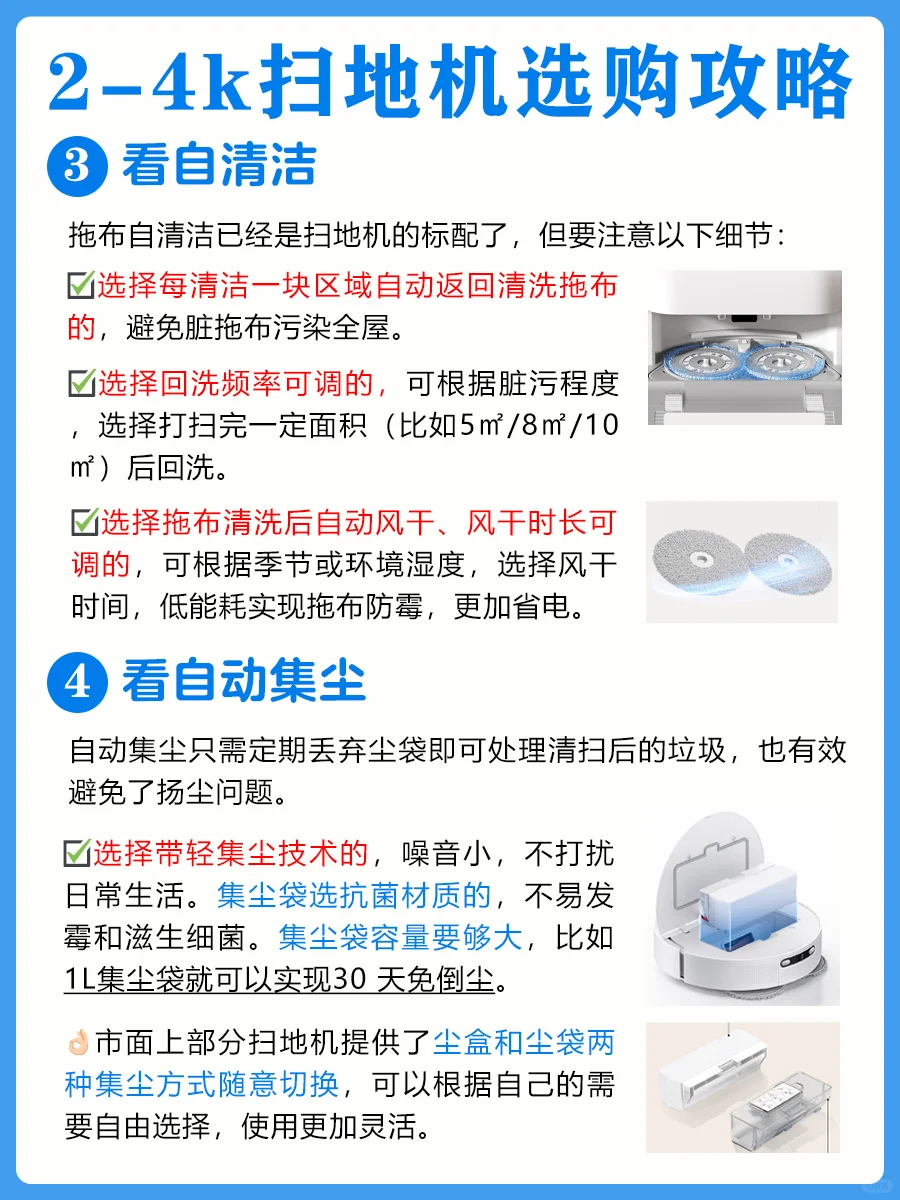 2-4k扫地机选购攻略

③ 看自清洁

拖布自清洁已经是扫地机的标配了，但要注意以下细节：

☑选择每清洁一块区域自动返回清洗拖布的，避免脏拖布污染全屋。

☑选择回洗频率可调的，可根据脏污程度，选择打扫完一定面积（比如5㎡/8㎡/10㎡）后回洗。

☑选择拖布清洗后自动风干、风干时长可调的，可根据季节或环境湿度，选择风干时间，低能耗实现拖布防霉，更加省电。

④ 看自动集尘

自动集尘只需定期丢弃尘袋即可处理清扫后的垃圾，也有效避免了扬尘问题。

☑选择带轻集尘技术的，噪音小，不打扰日常生活。集尘袋选抗菌材质的，不易发霉和滋生细菌。集尘袋容量要够大，比如1L集尘袋就可以实现30 天免倒尘。

👌市面上部分扫地机提供了尘盒和尘袋两种集尘方式随意切换，可以根据自己的需要自由选择，使用更加灵活。