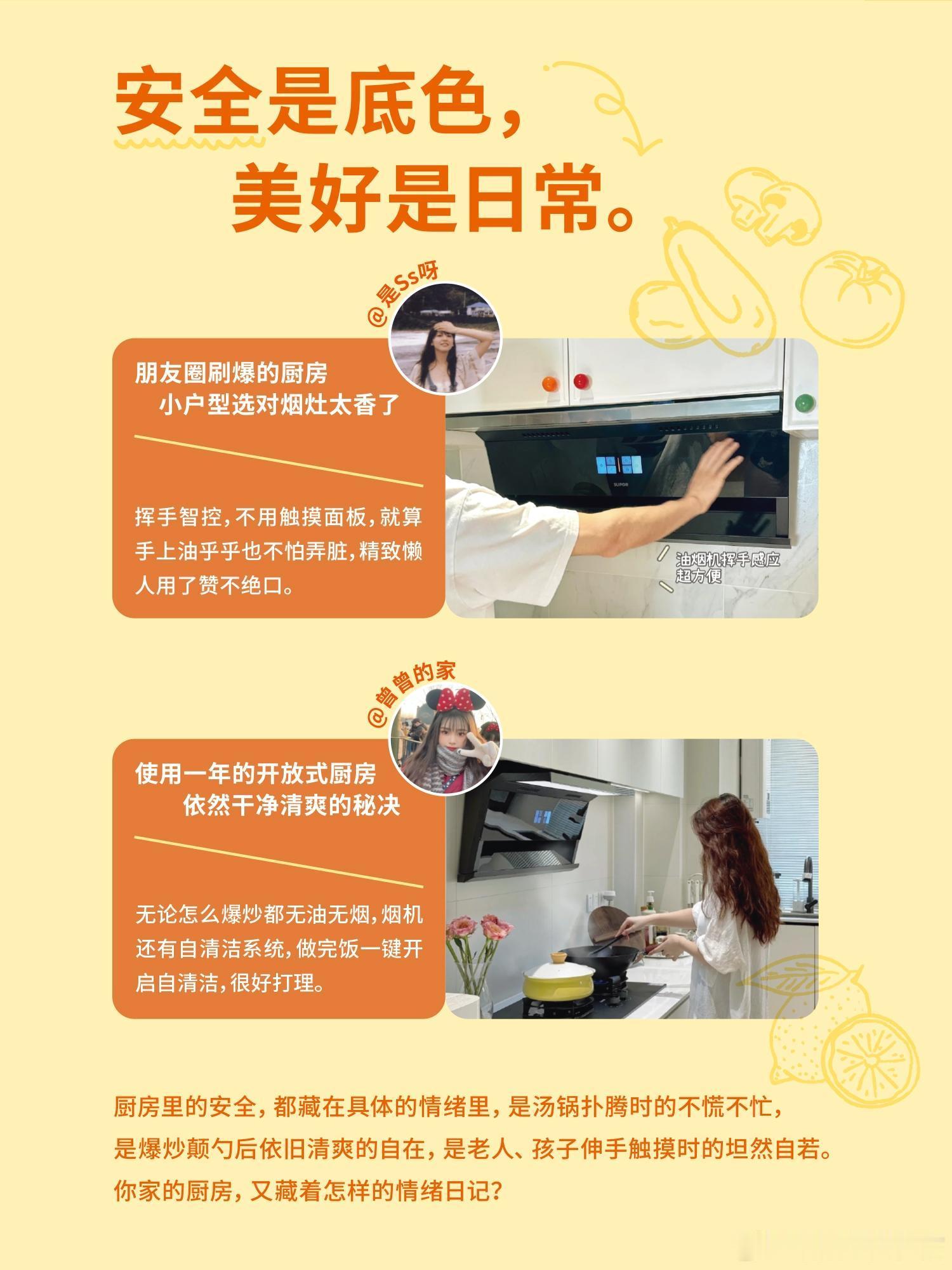 安全是底色，
美好是日常。

@是Ss呀

朋友圈刷爆的厨房
小户型选对烟灶太香了

挥手智控，不用触摸面板，就算手上油乎乎也不怕弄脏，精致懒人用了赞不绝口。

SUPOR

油烟机挥手感应
超方便

@曾曾的家

使用一年的开放式厨房
依然干净清爽的秘决

无论怎么爆炒都无油无烟，烟机还有自清洁系统，做完饭一键开启自清洁，很好打理。

厨房里的安全，都藏在具体的情绪里，是汤锅扑腾时的不慌不忙，
是爆炒颠勺后依旧清爽的自在，是老人、孩子伸手触摸时的坦然自若。
你家的厨房，又藏着怎样的情绪日记？