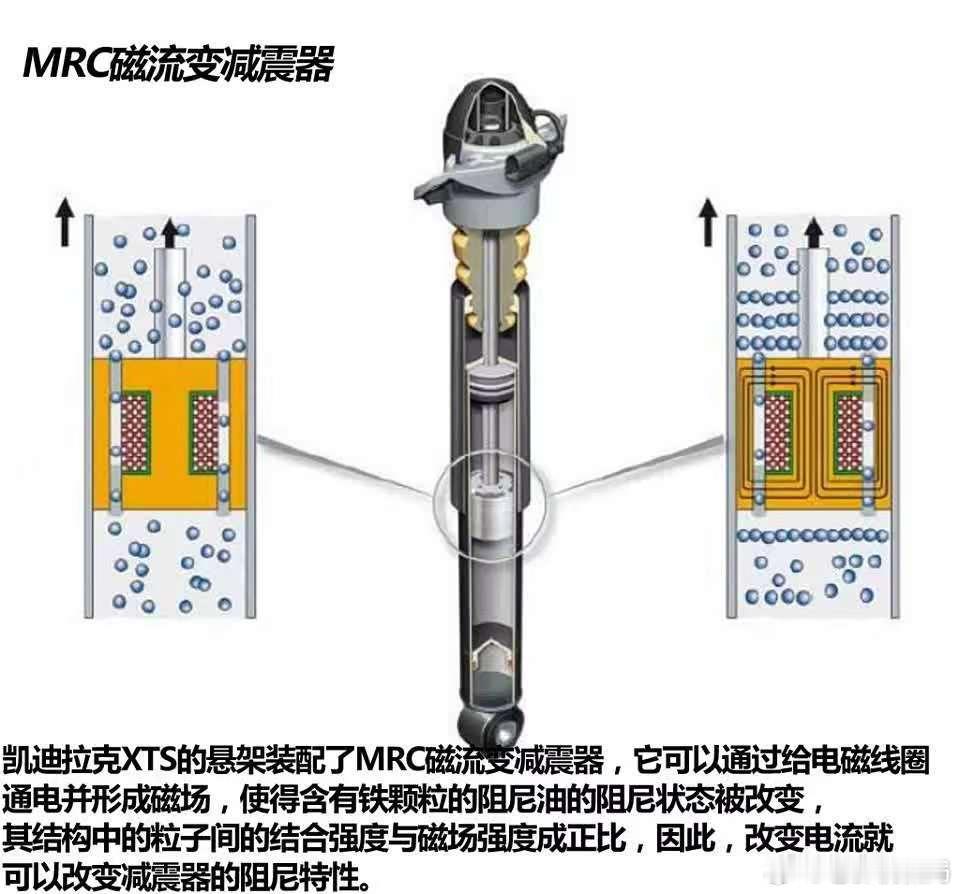 MRC磁流变减震器

凯迪拉克XTS的悬架装配了MRC磁流变减震器，它可以通过给电磁线圈通电并形成磁场，使得含有铁颗粒的阻尼油的阻尼状态被改变，其结构中的粒子间的结合强度与磁场强度成正比，因此，改变电流就可以改变减震器的阻尼特性。