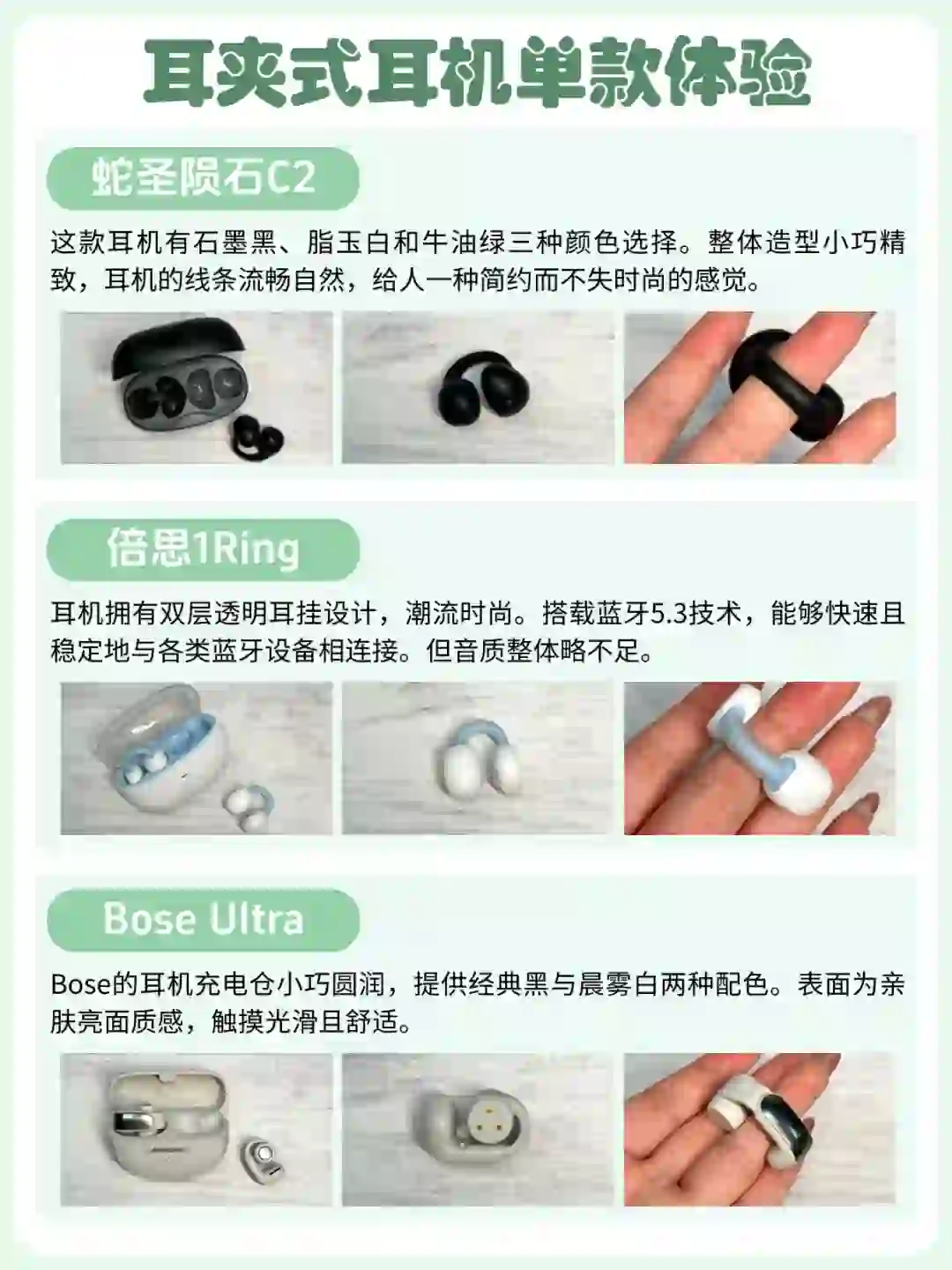 耳夹式耳机单款体验

蛇圣陨石C2

这款耳机有石墨黑、脂玉白和牛油绿三种颜色选择。整体造型小巧精致，耳机的线条流畅自然，给人一种简约而不失时尚的感觉。

倍思1Ring

耳机拥有双层透明耳挂设计，潮流时尚。搭载蓝牙5.3技术，能够快速且稳定地与各类蓝牙设备相连接。但音质整体略不足。

Bose Ultra

Bose的耳机充电仓小巧圆润，提供经典黑与晨雾白两种配色。表面为亲肤亮面质感，触摸光滑且舒适。