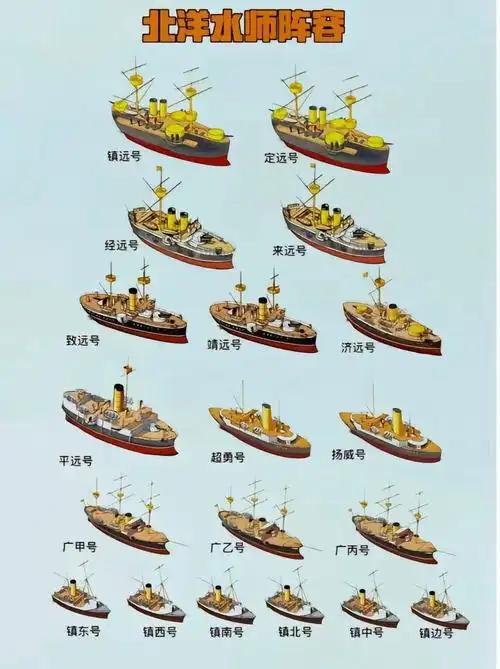 北洋水师阵容

镇远号
定远号

经远号
来远号

致远号
靖远号
济远号

平远号
超勇号
扬威号

广甲号
广乙号
广丙号

镇东号
镇西号
镇南号
镇北号
镇中号
镇边号