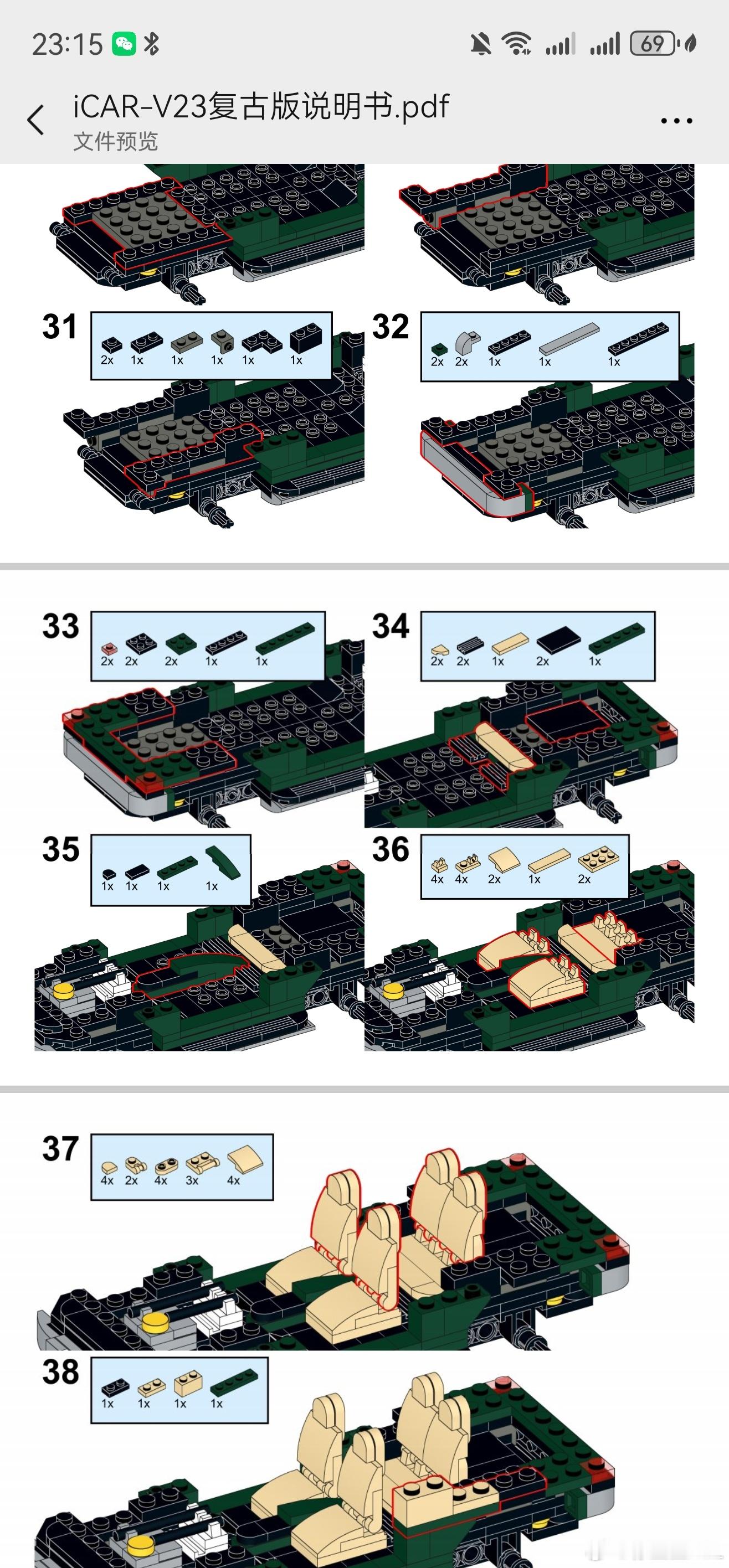 23:15

69

iCAR-V23复古版说明书.pdf
文件预览

31
2x 1x 1x 1x 1x 1x

32
2x 2x 1x 1x 1x

33
2x 2x 2x 1x 1x

34
2x 2x 1x 2x 1x

35
1x 1x 1x 1x

36
4x 4x 2x 1x 2x

37
4x 2x 4x 3x 4x

38
1x 1x 1x 1x