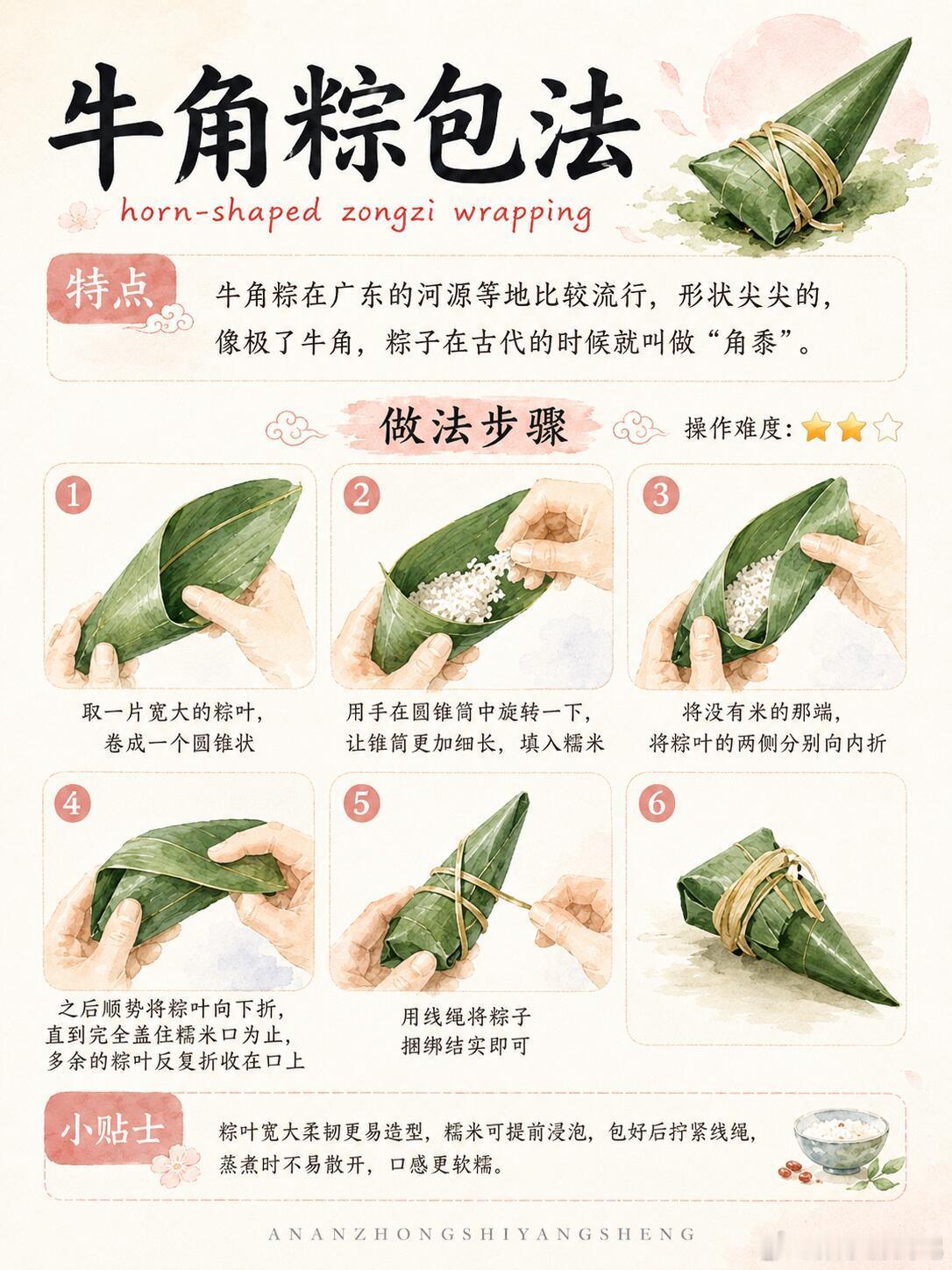 牛角粽包法

horn-shaped zongzi wrapping

特点

牛角粽在广东的河源等地比较流行，形状尖尖的，像极了牛角，粽子在古代的时候就叫做“角黍”。

做法步骤

操作难度：

1

取一片宽大的粽叶，卷成一个圆锥状

2

用手在圆锥筒中旋转一下，让锥筒更加细长，填入糯米

3

将没有米的那端，将粽叶的两侧分别向内折

4

之后顺势将粽叶向下折，直到完全盖住糯米口为止，多余的粽叶反复折收在口上

5

用线绳将粽子捆绑结实即可

6

小贴士

粽叶宽大柔韧更易造型，糯米可提前浸泡，包好后拧紧线绳，蒸煮时不易散开，口感更软糯。

ANANZHONGSHIYANGSHENG