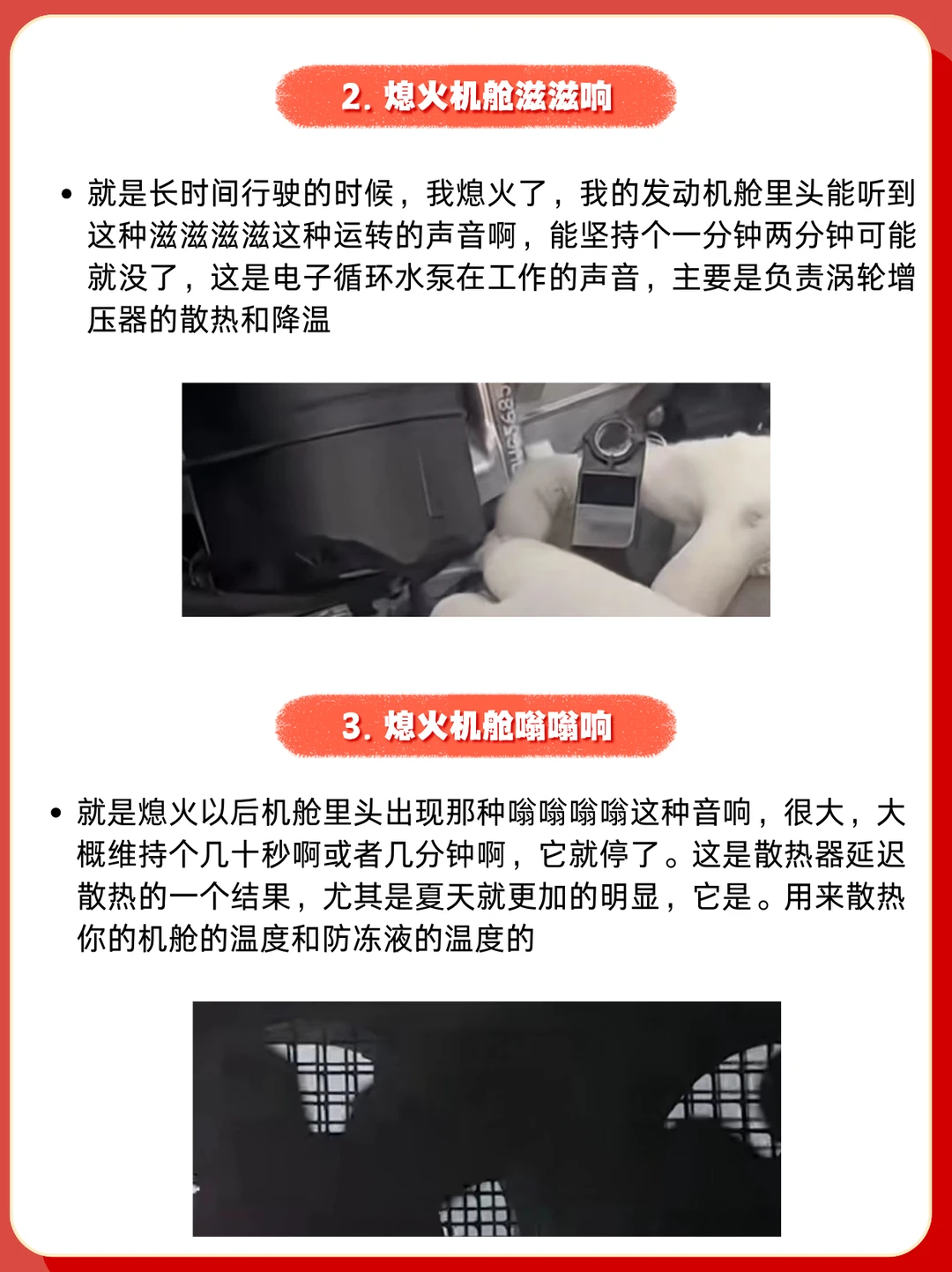 2. 熄火机舱滋滋响

• 就是长时间行驶的时候，我熄火了，我的发动机舱里头能听到这种滋滋滋滋这种运转的声音啊，能坚持个一分钟两分钟可能就没了，这是电子循环水泵在工作的声音，主要是负责涡轮增压器的散热和降温

3. 熄火机舱嗡嗡响

• 就是熄火以后机舱里头出现那种嗡嗡嗡嗡这种音响，很大，大概维持个几十秒啊或者几分钟啊，它就停了。这是散热器延迟散热的一个结果，尤其是夏天就更加的明显，它是。用来散热你的机舱的温度和防冻液的温度的