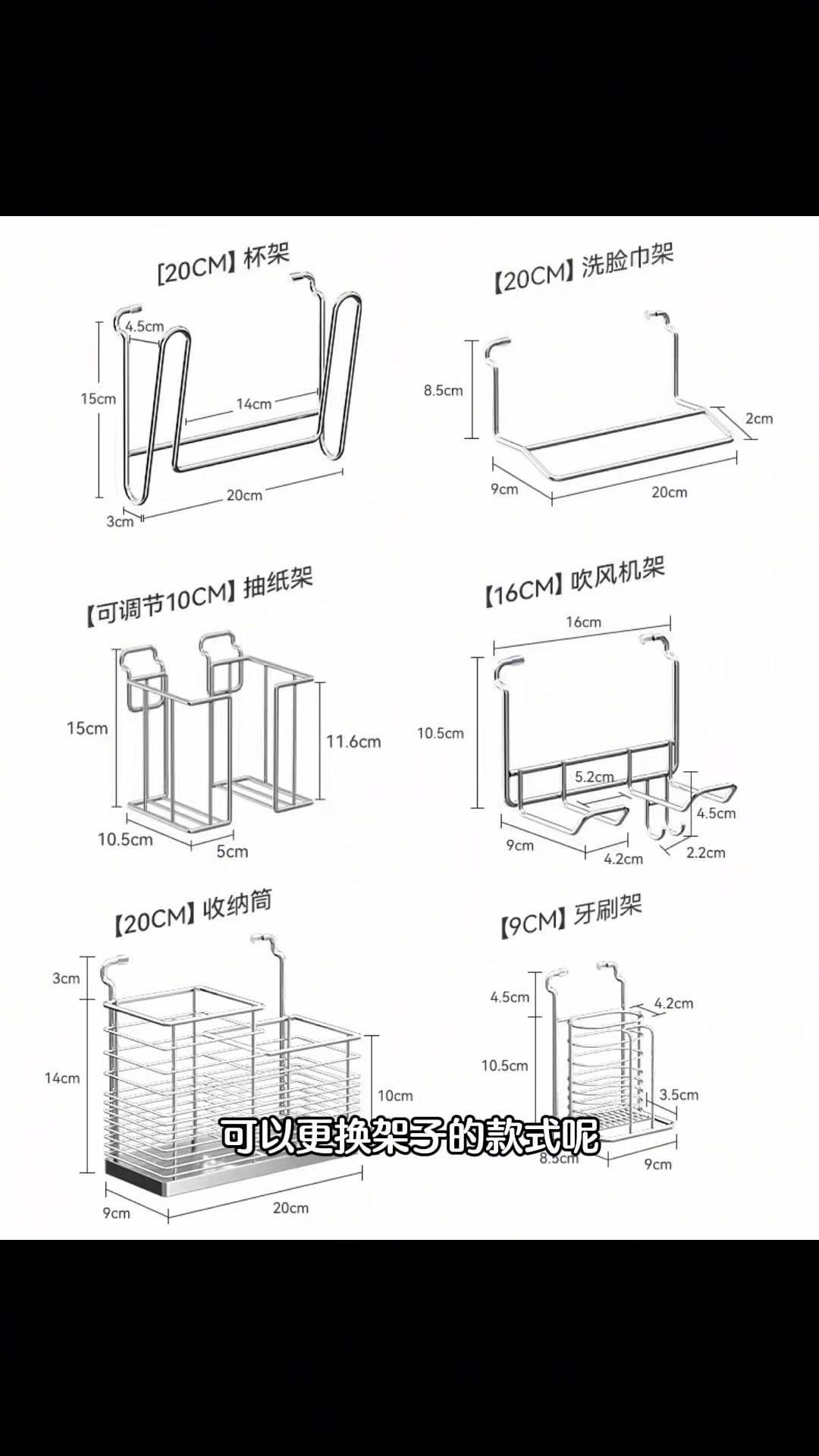 【20CM】杯架

4.5cm
15cm
14cm
20cm
3cm

【20CM】洗脸巾架

8.5cm
2cm
9cm
20cm

【可调节10CM】抽纸架

15cm
11.6cm
10.5cm
5cm

【16CM】吹风机架

16cm
10.5cm
5.2cm
4.5cm
9cm
4.2cm
2.2cm

【20CM】收纳筒

3cm
14cm
10cm
9cm
20cm

【9CM】牙刷架

4.5cm
4.2cm
10.5cm
3.5cm
8.5cm
9cm

可以更换架子的款式呢