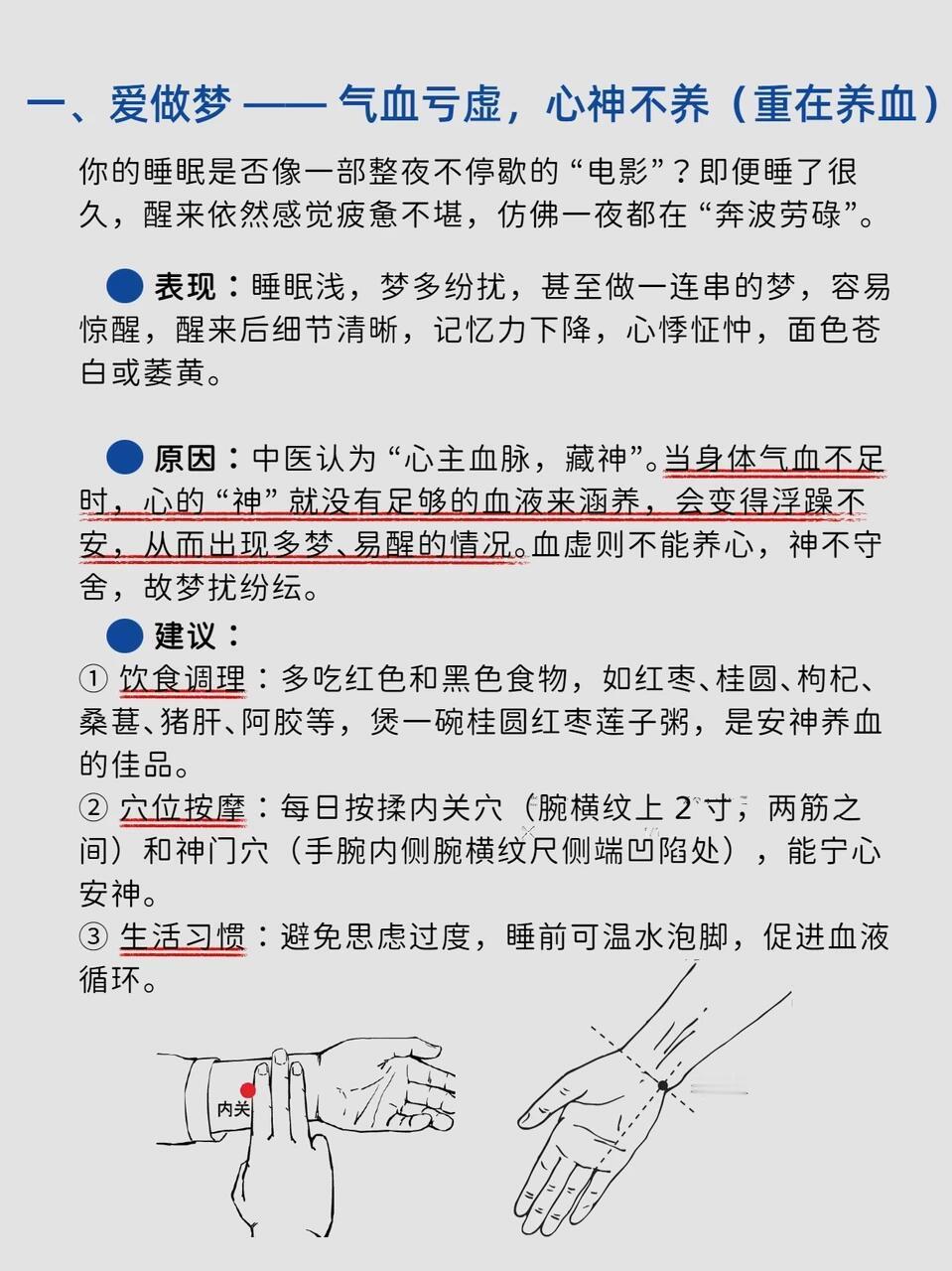 一、爱做梦 —— 气血亏虚，心神不养（重在养血）

你的睡眠是否像一部整夜不停歇的“电影”？即便睡了很久，醒来依然感觉疲惫不堪，仿佛一夜都在“奔波劳碌”。

表现：睡眠浅，梦多纷扰，甚至做一连串的梦，容易惊醒，醒来后细节清晰，记忆力下降，心悸怔忡，面色苍白或萎黄。

原因：中医认为“心主血脉，藏神”。当身体气血不足时，心的“神”就没有足够的血液来涵养，会变得浮躁不安，从而出现多梦、易醒的情况。血虚则不能养心，神不守舍，故梦扰纷纭。

建议：
① 饮食调理：多吃红色和黑色食物，如红枣、桂圆、枸杞、桑葚、猪肝、阿胶等，煲一碗桂圆红枣莲子粥，是安神养血的佳品。
② 穴位按摩：每日按揉内关穴（腕横纹上 2 寸，两筋之间）和神门穴（手腕内侧腕横纹尺侧端凹陷处），能宁心安神。
③ 生活习惯：避免思虑过度，睡前可温水泡脚，促进血液循环。

内关