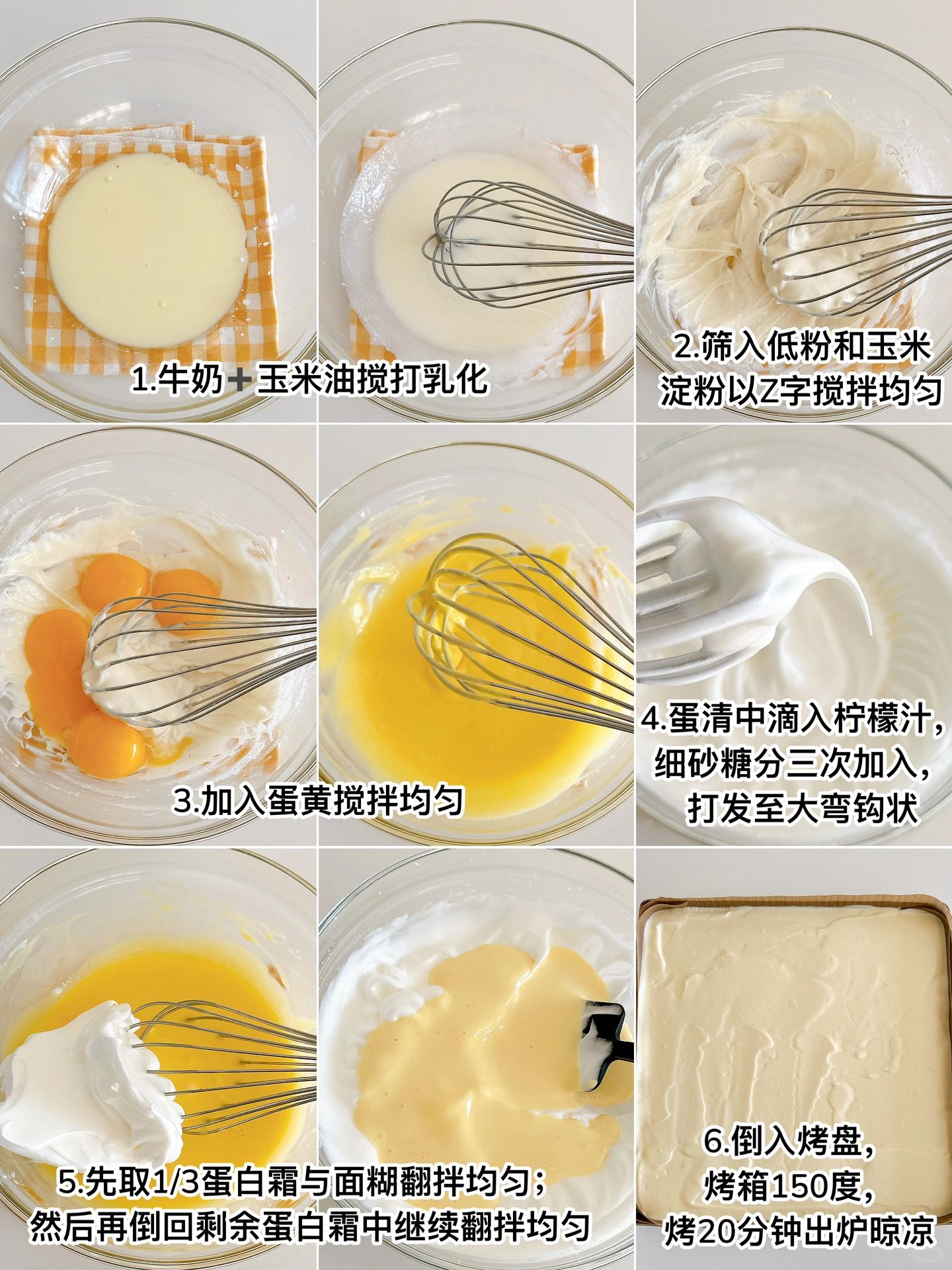 1.牛奶+玉米油搅打乳化

2.筛入低粉和玉米淀粉以Z字搅拌均匀

3.加入蛋黄搅拌均匀

4.蛋清中滴入柠檬汁，细砂糖分三次加入，打发至大弯钩状

5.先取1/3蛋白霜与面糊翻拌均匀；然后再倒回剩余蛋白霜中继续翻拌均匀

6.倒入烤盘，烤箱150度，烤20分钟出炉晾凉