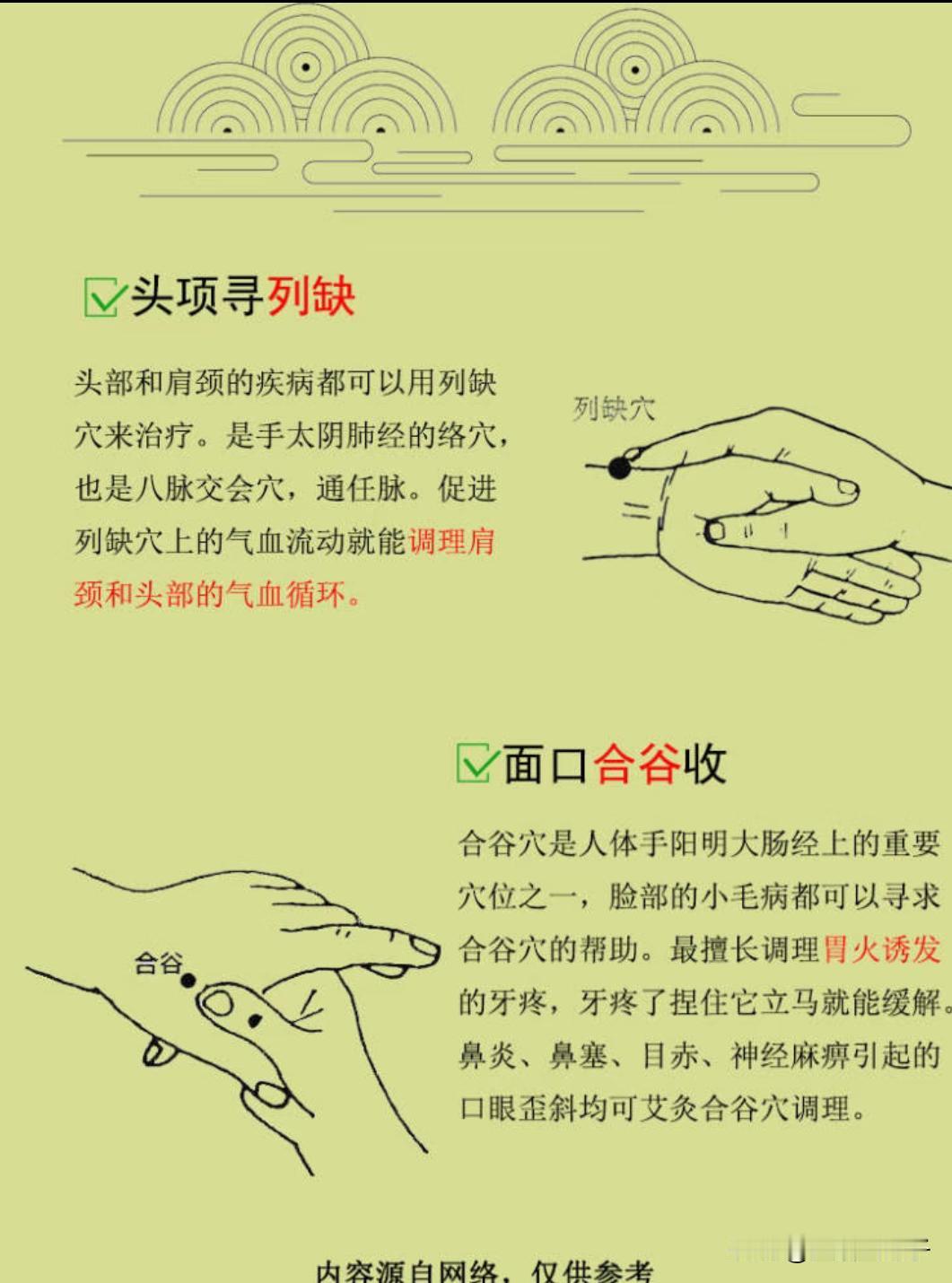 头项寻列缺

头部和肩颈的疾病都可以用列缺穴来治疗。是手太阴肺经的络穴，也是八脉交会穴，通任脉。促进列缺穴上的气血流动就能调理肩颈和头部的气血循环。

列缺穴

面口合谷收

合谷穴是人体手阳明大肠经上的重要穴位之一，脸部的小毛病都可以寻求合谷穴的帮助。最擅长调理胃火诱发的牙疼，牙疼了捏住它立马就能缓解。鼻炎、鼻塞、目赤、神经麻痹引起的口眼歪斜均可艾灸合谷穴调理。

合谷

内容源自网络，仅供参考