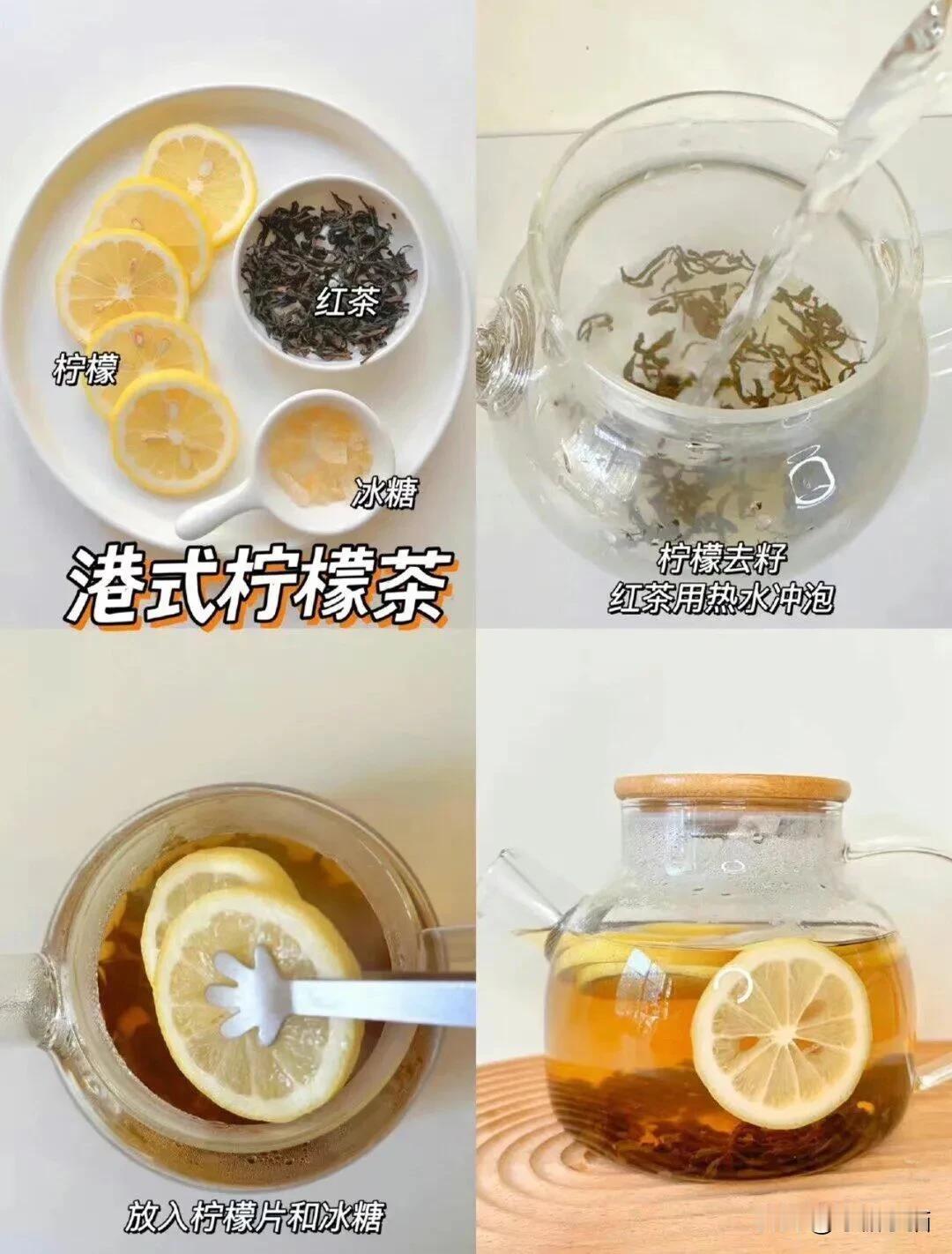 红茶

柠檬

冰糖

港式柠檬茶

柠檬去籽
红茶用热水冲泡

放入柠檬片和冰糖