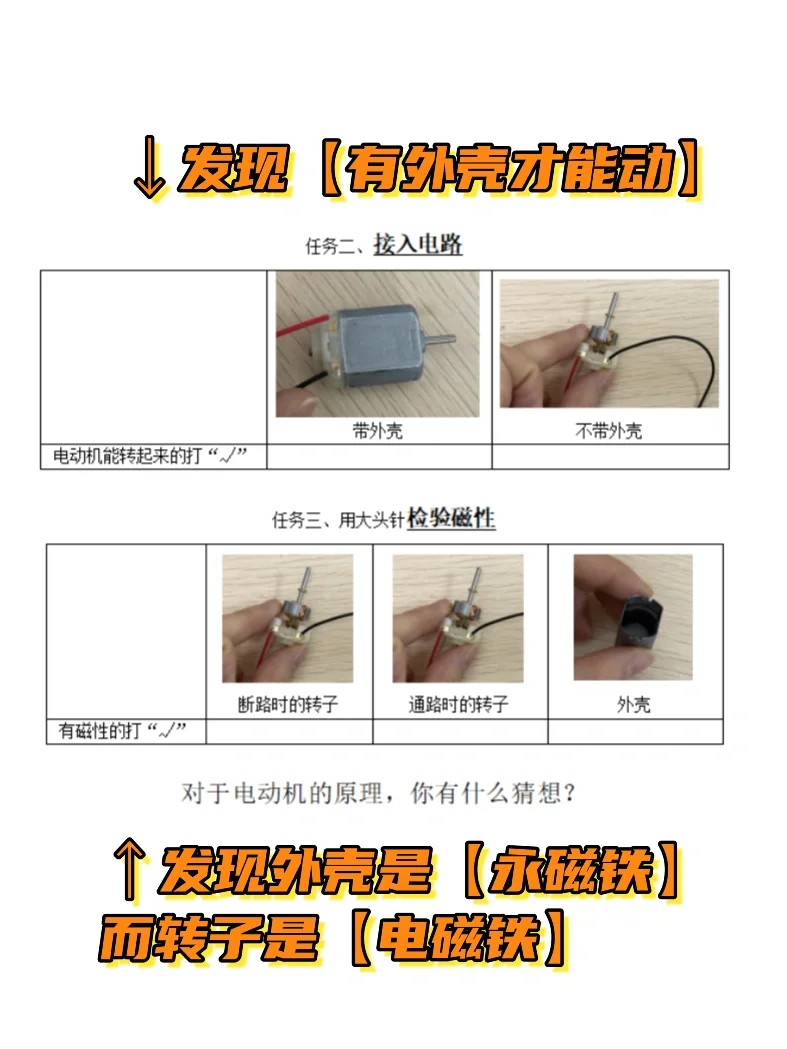 ↓发现【有外壳才能动】

任务二、接入电路

| | 带外壳 | 不带外壳 |
|---|---|---|
| 电动机能转起来的打“√” | | |

任务三、用大头针检验磁性

| | 断路时的转子 | 通路时的转子 | 外壳 |
|---|---|---|---|
| 有磁性的打“√” | | | |

对于电动机的原理，你有什么猜想？

↑发现外壳是【永磁铁】
而转子是【电磁铁】