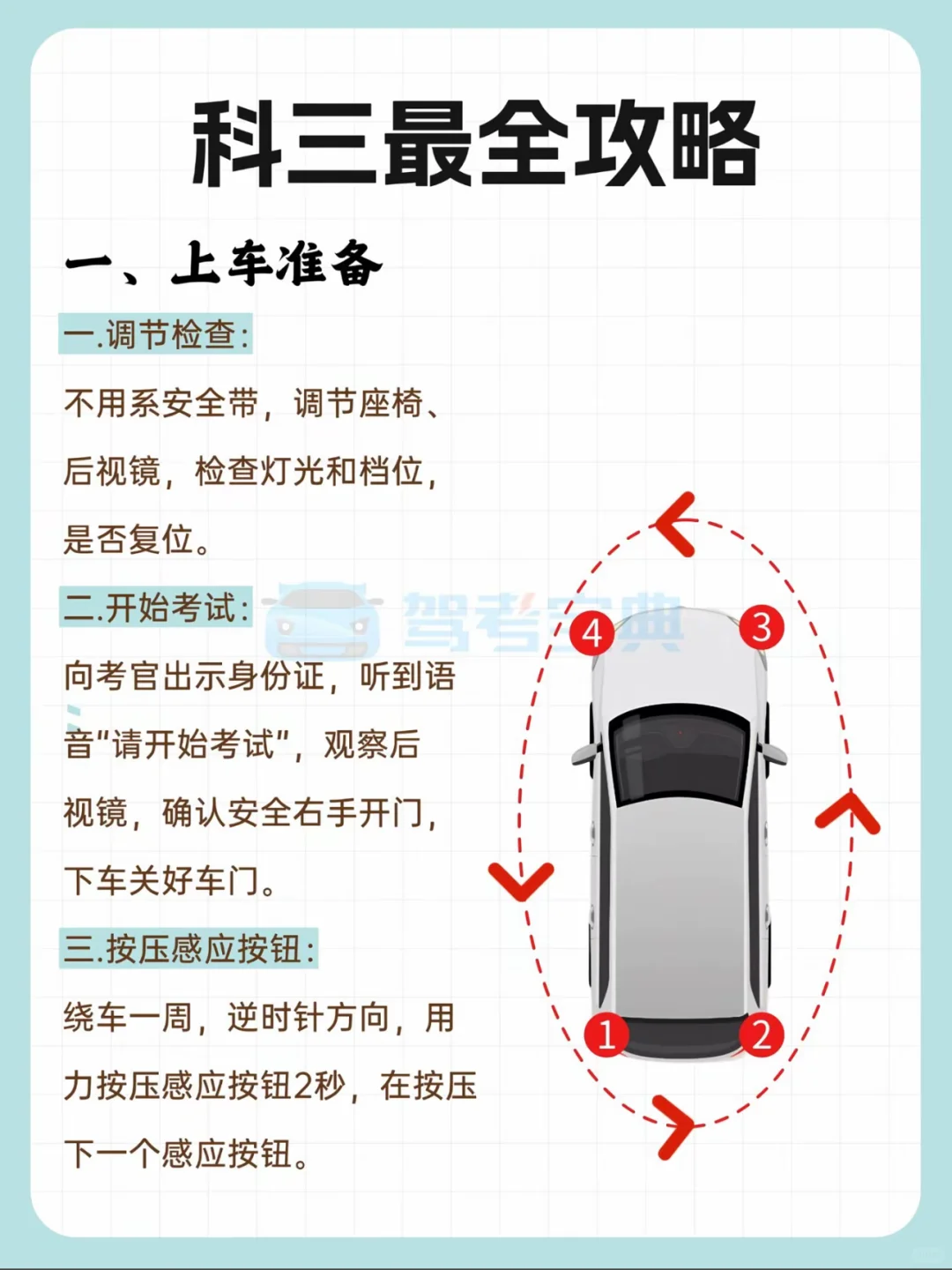 科三最全攻略

一、上车准备

一.调节检查:

不用系安全带，调节座椅、后视镜，检查灯光和档位，是否复位。

二.开始考试:

向考官出示身份证，听到语音“请开始考试”，观察后视镜，确认安全右手开门，下车关好车门。

三.按压感应按钮:

绕车一周，逆时针方向，用力按压感应按钮2秒，在按压下一个感应按钮。

驾考宝典

4
3
1
2