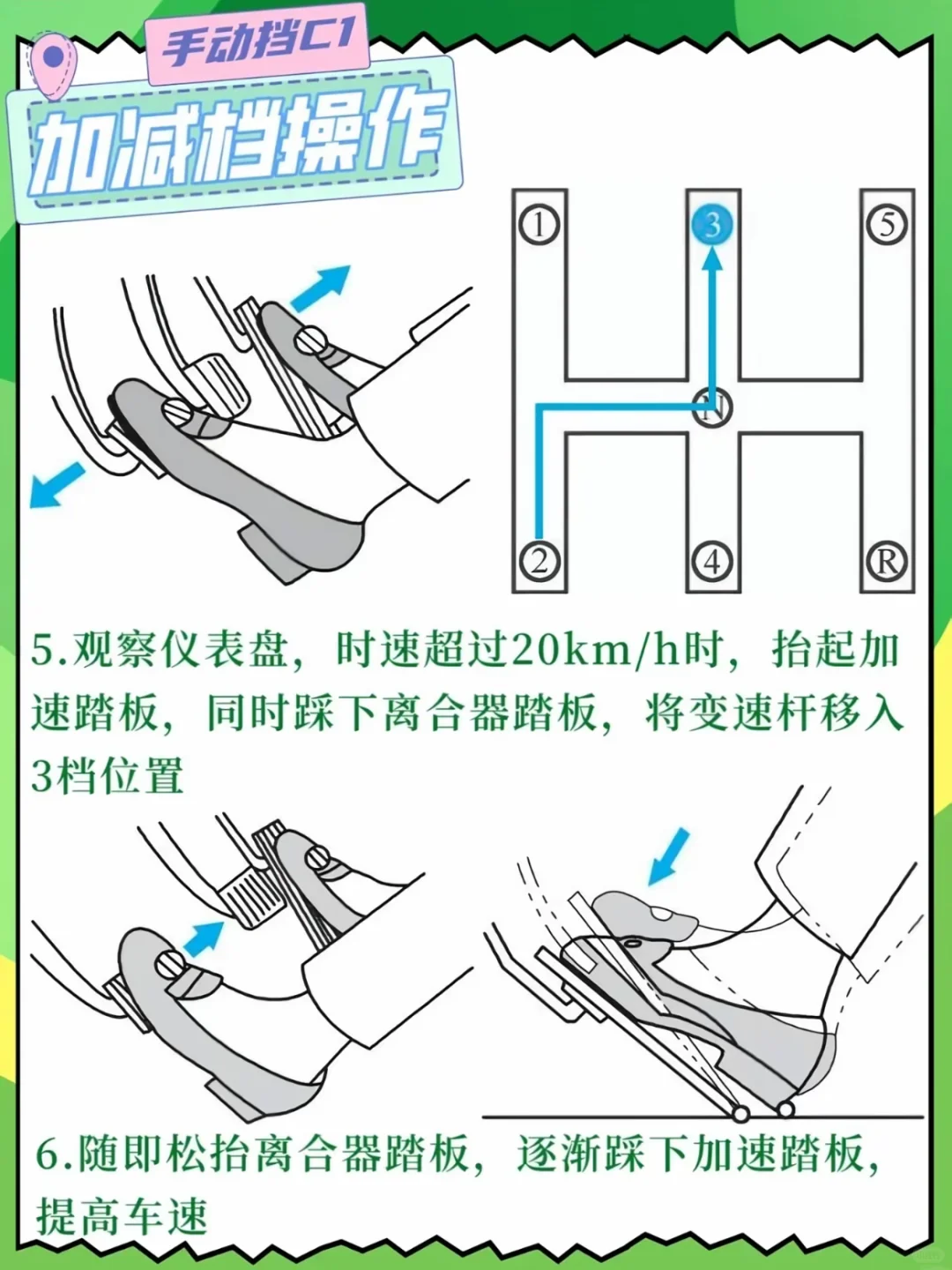 手动挡C1

加减档操作

1
3
5
N
2
4
R

5.观察仪表盘，时速超过20km/h时，抬起加速踏板，同时踩下离合器踏板，将变速杆移入3档位置

6.随即松抬离合器踏板，逐渐踩下加速踏板，提高车速