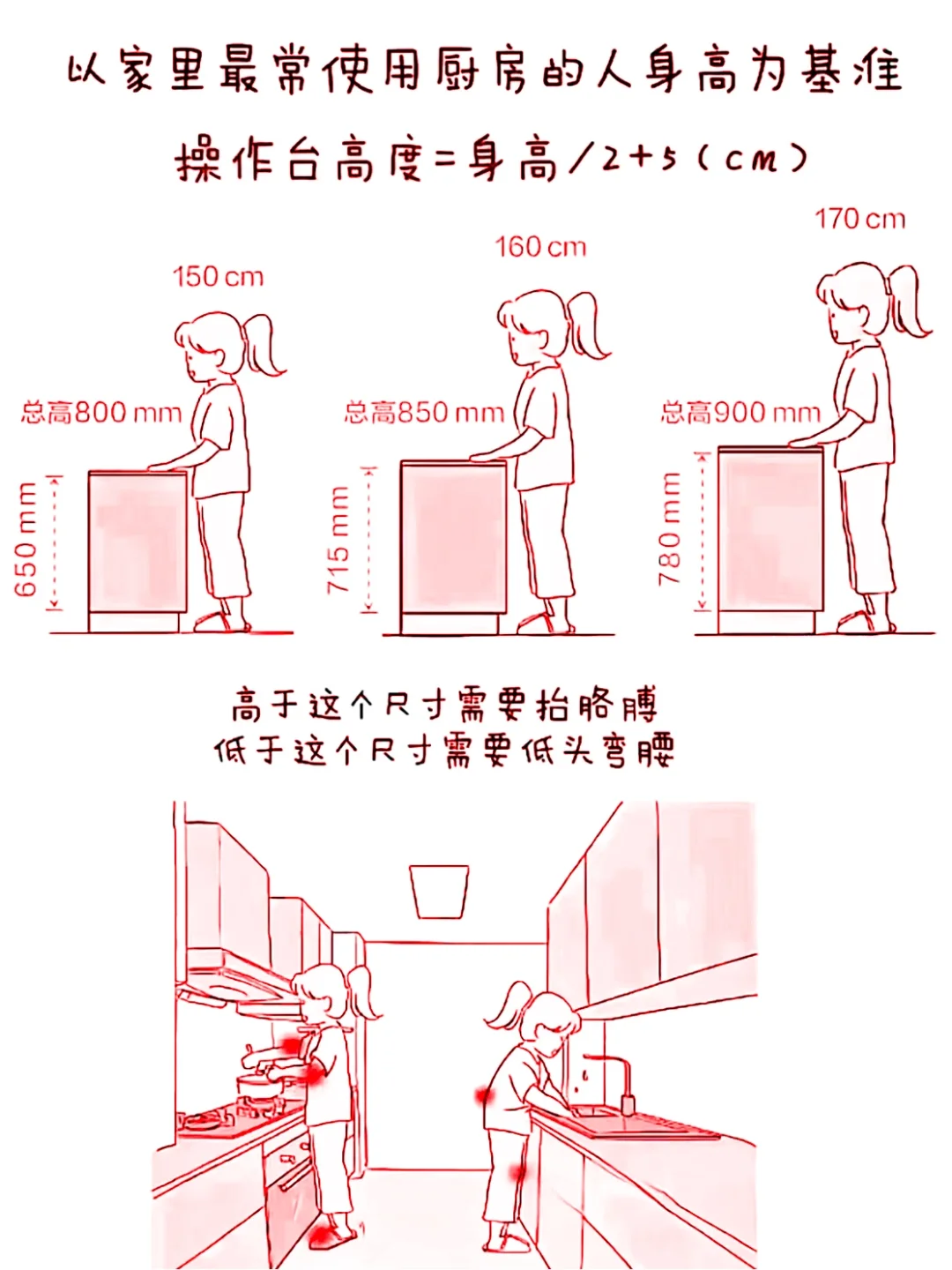 以家里最常使用厨房的人身高为基准

操作台高度=身高/2+5（cm）

150 cm

总高800 mm

650 mm

160 cm

总高850 mm

715 mm

170 cm

总高900 mm

780 mm

高于这个尺寸需要抬胳膊
低于这个尺寸需要低头弯腰