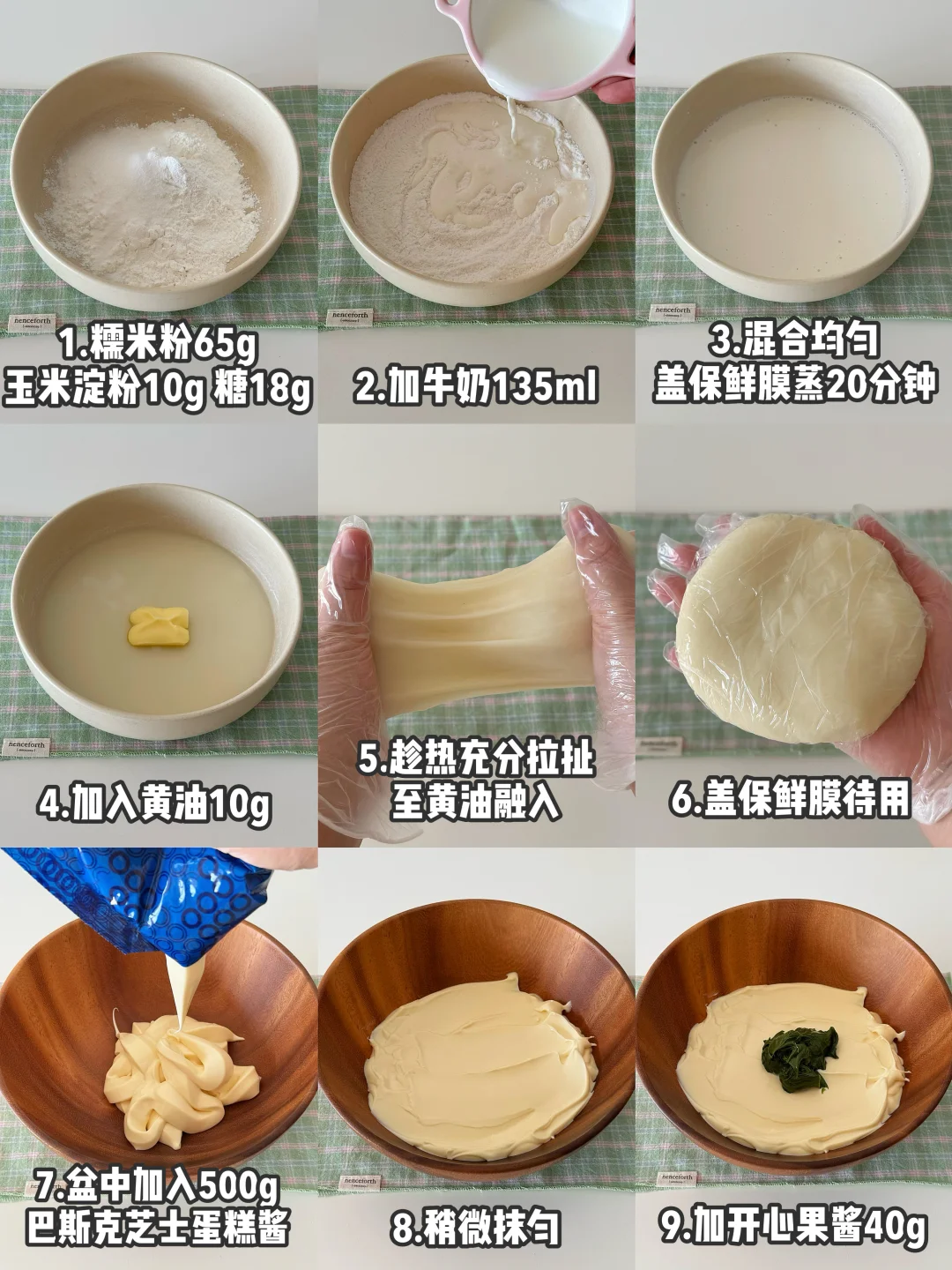 henceforth

1.糯米粉65g
玉米淀粉10g 糖18g

henceforth

2.加牛奶135ml

henceforth

3.混合均匀
盖保鲜膜蒸20分钟

henceforth

4.加入黄油10g

5.趁热充分拉扯
至黄油融入

henceforth

6.盖保鲜膜待用

7.盆中加入500g
巴斯克芝士蛋糕酱

henceforth

8.稍微抹匀

henceforth

9.加开心果酱40g