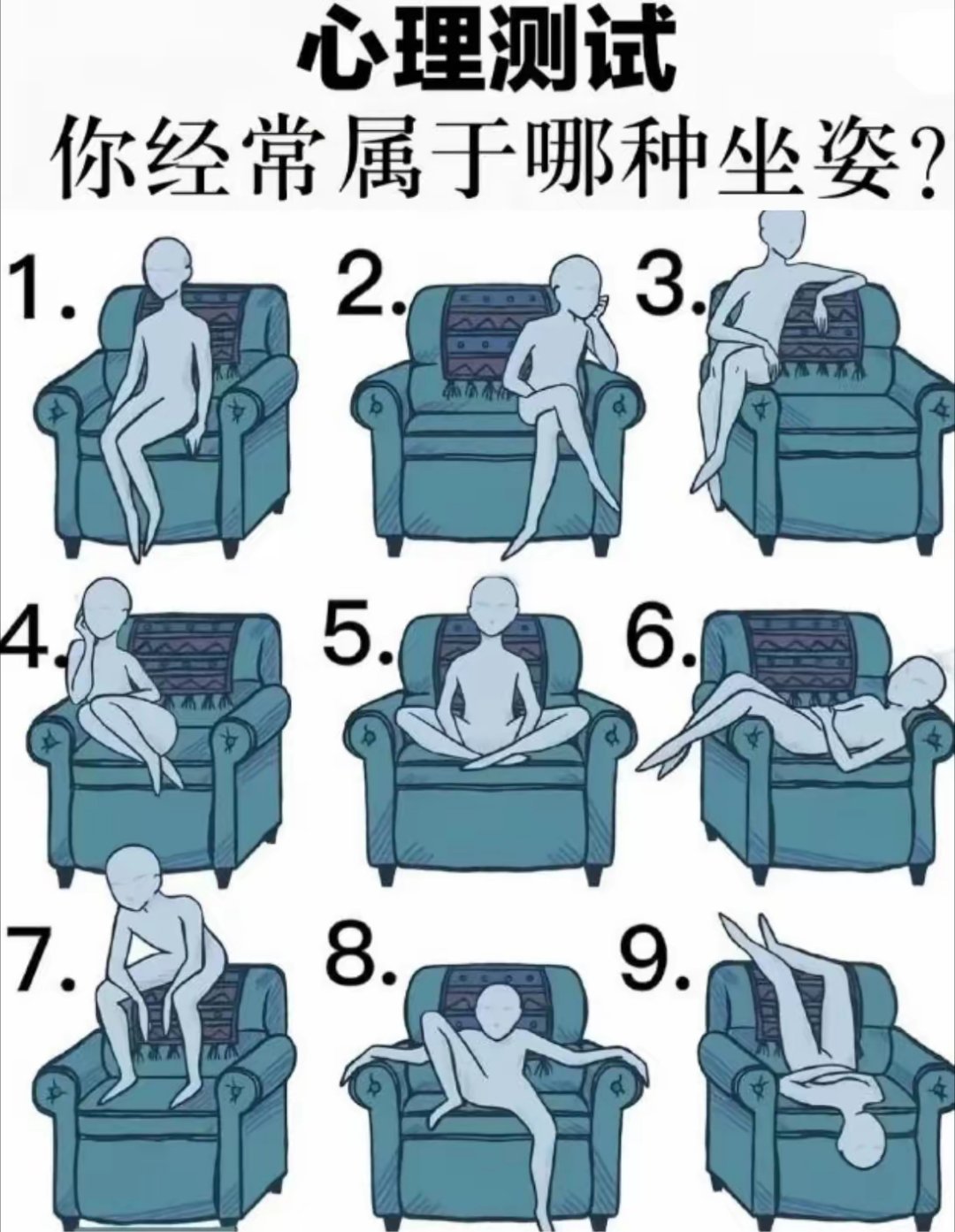 心理测试
你经常属于哪种坐姿?

1.

2.

3.

4.

5.

6.

7.

8.

9.