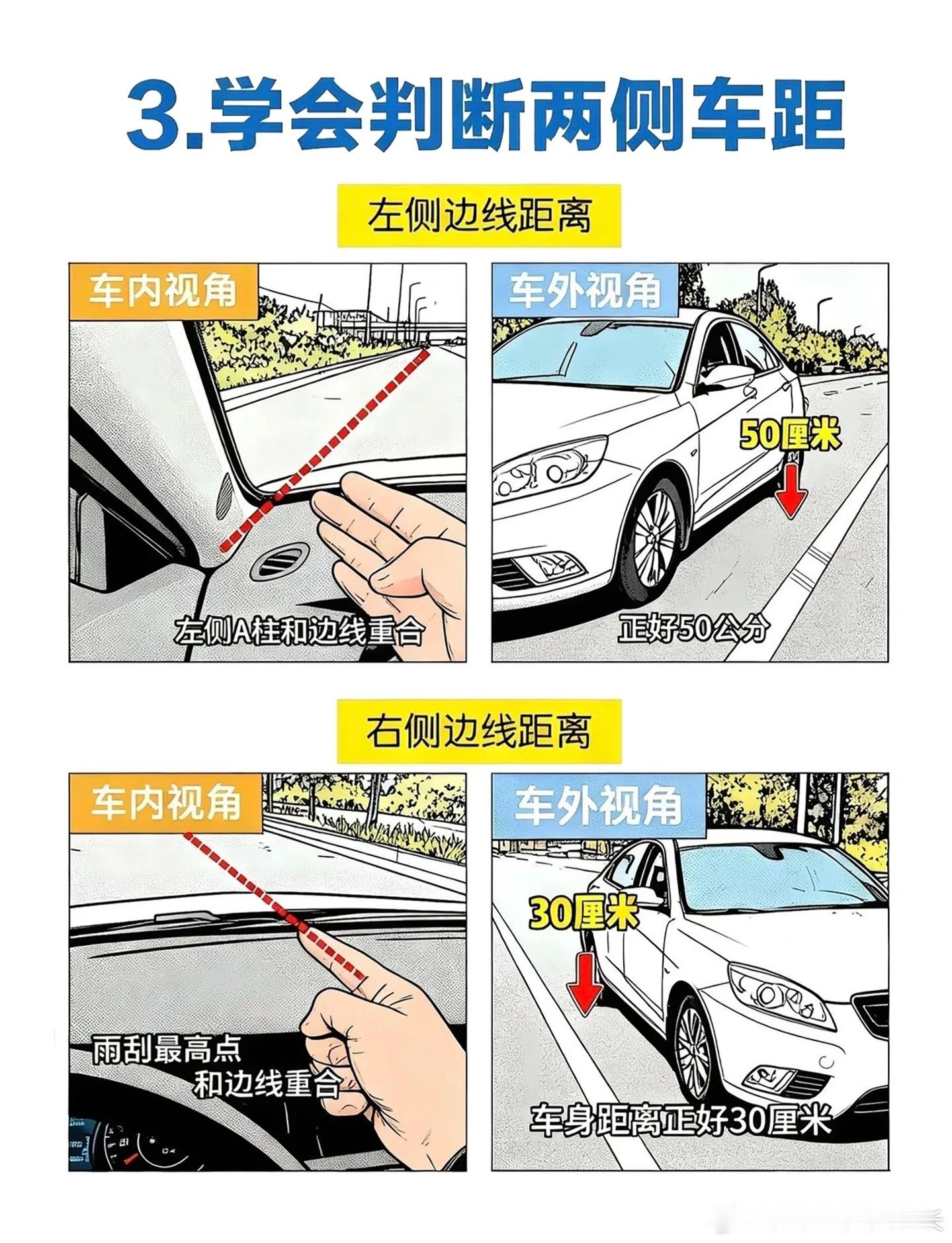 3.学会判断两侧车距

左侧边线距离

车内视角

左侧A柱和边线重合

车外视角

50厘米

正好50公分

右侧边线距离

车内视角

雨刮最高点
和边线重合

车外视角

30厘米

车身距离正好30厘米