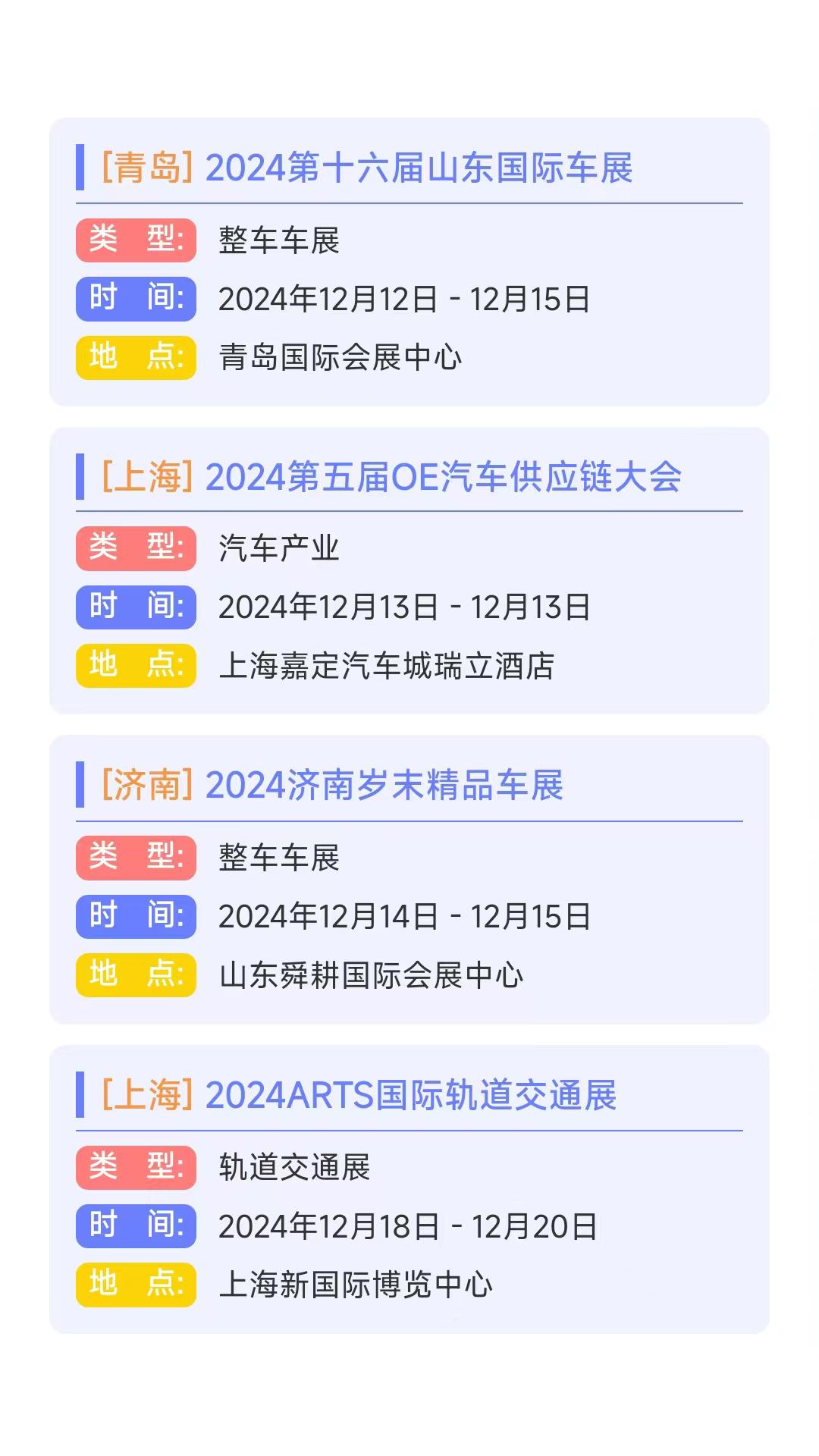 [青岛] 2024第十六届山东国际车展

类　型: 整车车展
时　间: 2024年12月12日 - 12月15日
地　点: 青岛国际会展中心

[上海] 2024第五届OE汽车供应链大会

类　型: 汽车产业
时　间: 2024年12月13日 - 12月13日
地　点: 上海嘉定汽车城瑞立酒店

[济南] 2024济南岁末精品车展

类　型: 整车车展
时　间: 2024年12月14日 - 12月15日
地　点: 山东舜耕国际会展中心

[上海] 2024ARTS国际轨道交通展

类　型: 轨道交通展
时　间: 2024年12月18日 - 12月20日
地　点: 上海新国际博览中心