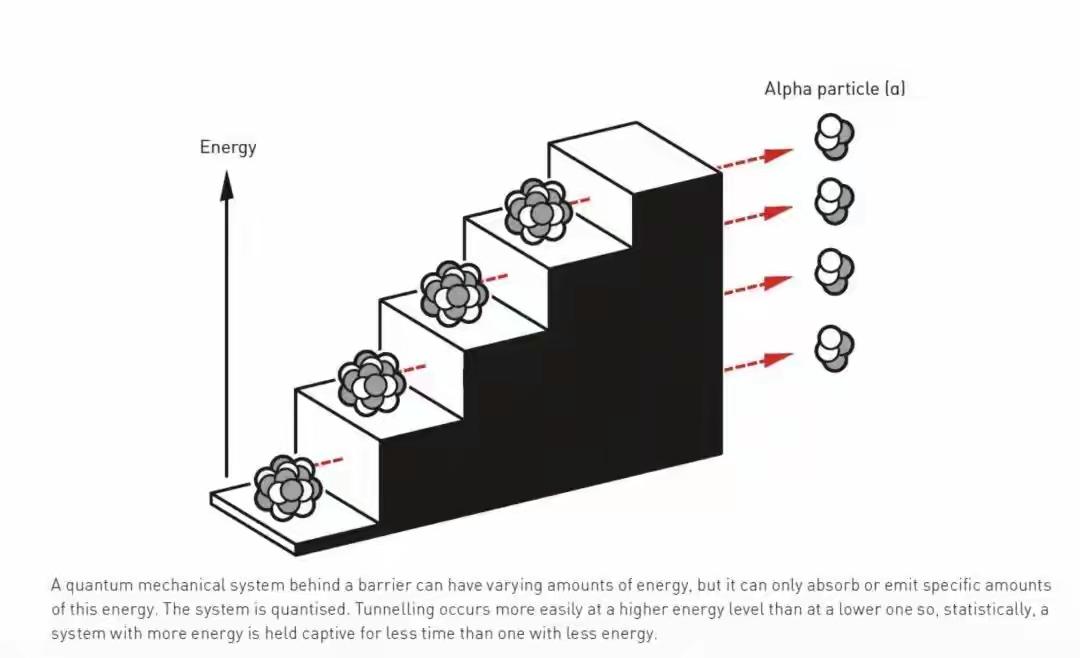 Alpha particle (α)

Energy

A quantum mechanical system behind a barrier can have varying amounts of energy, but it can only absorb or emit specific amounts of this energy. The system is quantised. Tunnelling occurs more easily at a higher energy level than at a lower one so, statistically, a system with more energy is held captive for less time than one with less energy.