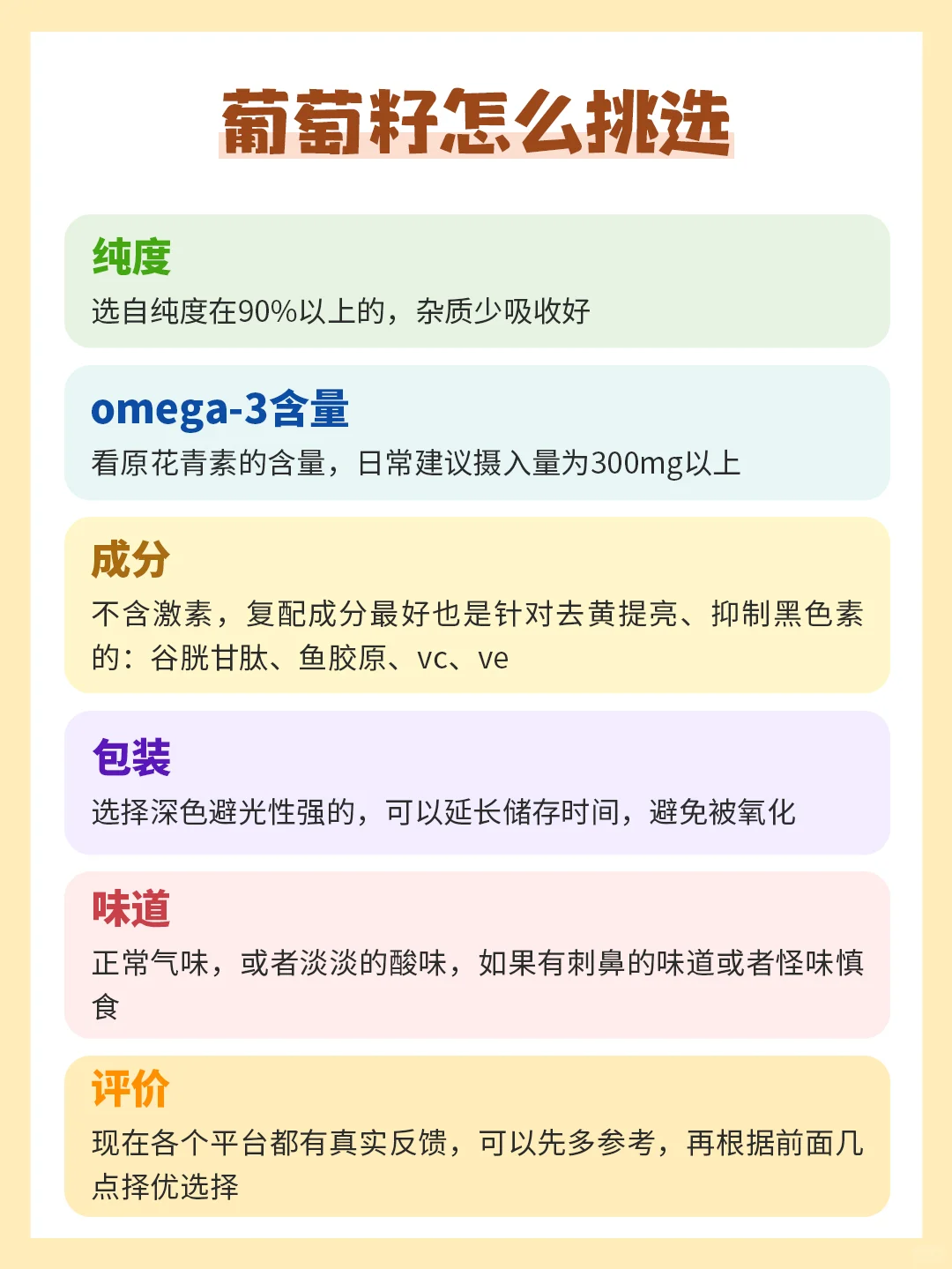 葡萄籽怎么挑选

纯度

选自纯度在90%以上的，杂质少吸收好

omega-3含量

看原花青素的含量，日常建议摄入量为300mg以上

成分

不含激素，复配成分最好也是针对去黄提亮、抑制黑色素的：谷胱甘肽、鱼胶原、vc、ve

包装

选择深色避光性强的，可以延长储存时间，避免被氧化

味道

正常气味，或者淡淡的酸味，如果有刺鼻的味道或者怪味慎食

评价

现在各个平台都有真实反馈，可以先多参考，再根据前面几点择优选择