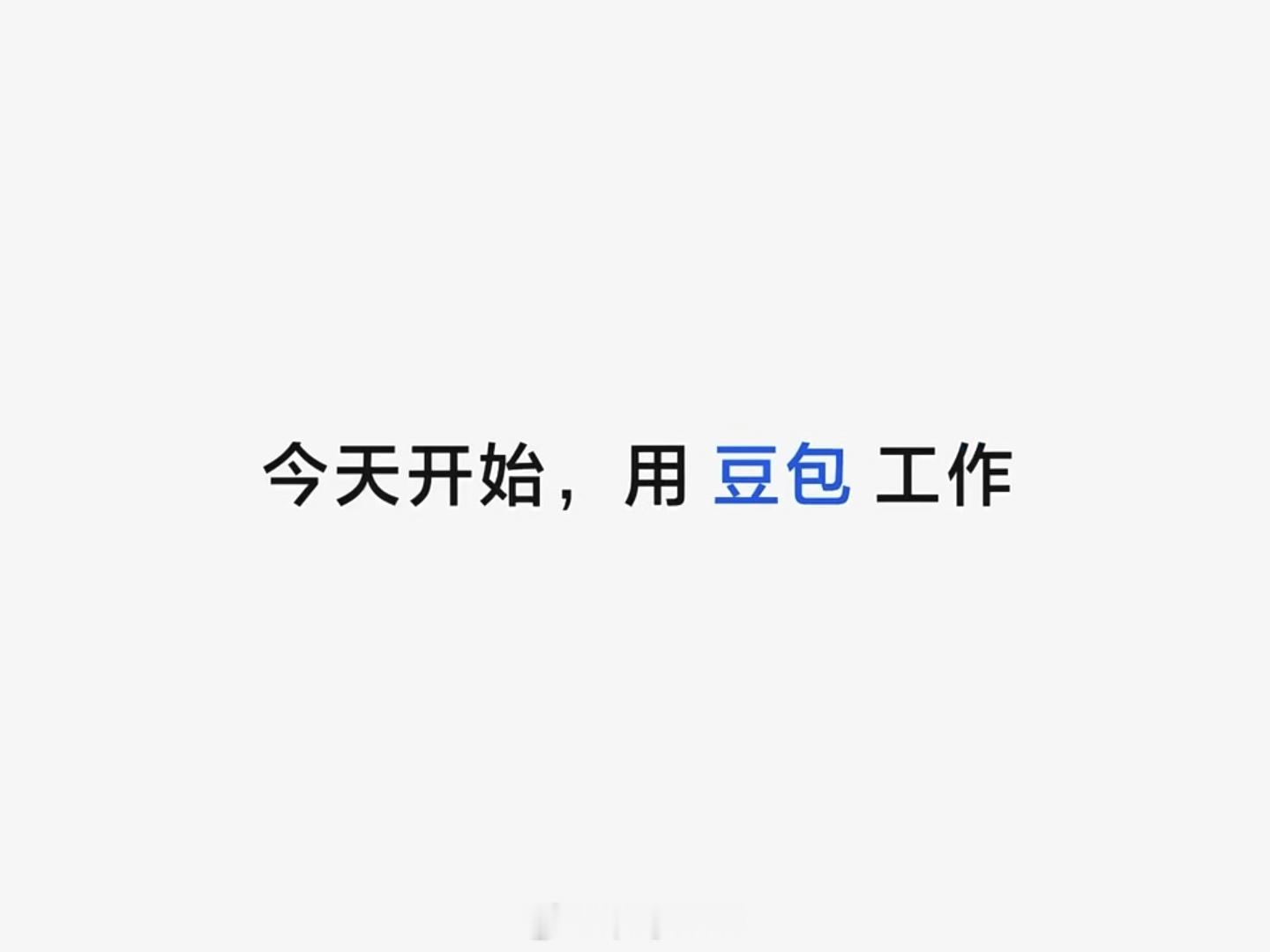 今天开始，用 豆包 工作