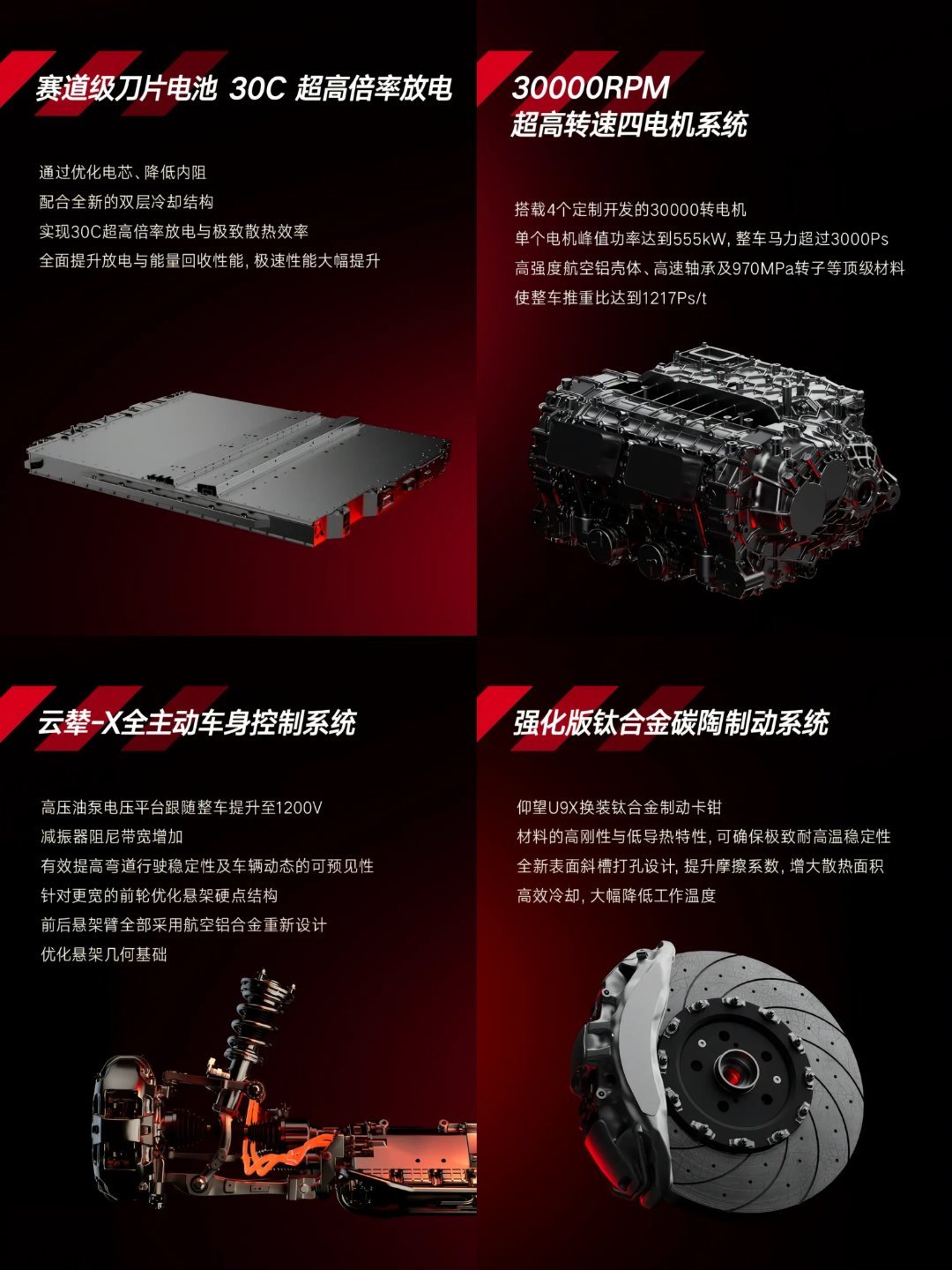 赛道级刀片电池 30C 超高倍率放电

通过优化电芯、降低内阻
配合全新的双层冷却结构
实现30C超高倍率放电与极致散热效率
全面提升放电与能量回收性能，极速性能大幅提升

30000RPM
超高转速四电机系统

搭载4个定制开发的30000转电机
单个电机峰值功率达到555kW，整车马力超过3000Ps
高强度航空铝壳体、高速轴承及970MPa转子等顶级材料
使整车推重比达到1217Ps/t

云辇-X全主动车身控制系统

高压油泵电压平台跟随整车提升至1200V
减振器阻尼带宽增加
有效提高弯道行驶稳定性及车辆动态的可预见性
针对更宽的前轮优化悬架硬点结构
前后悬架臂全部采用航空铝合金重新设计
优化悬架几何基础

强化版钛合金碳陶制动系统

仰望U9X换装钛合金制动卡钳
材料的高刚性与低导热特性，可确保极致耐高温稳定性
全新表面斜槽打孔设计，提升摩擦系数，增大散热面积
高效冷却，大幅降低工作温度