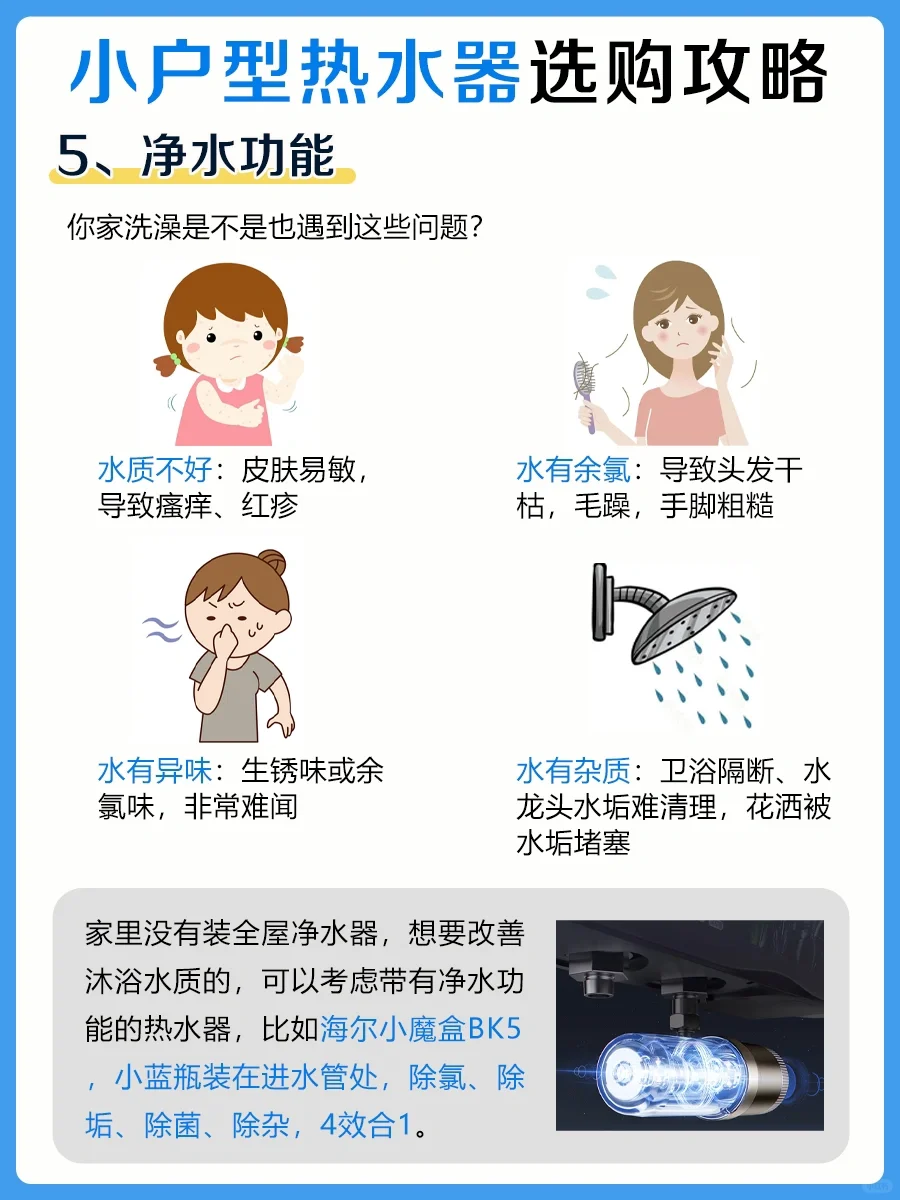 小户型热水器选购攻略

5、净水功能

你家洗澡是不是也遇到这些问题？

水质不好：皮肤易敏，导致瘙痒、红疹

水有余氯：导致头发干枯，毛躁，手脚粗糙

水有异味：生锈味或余氯味，非常难闻

水有杂质：卫浴隔断、水龙头水垢难清理，花洒被水垢堵塞

家里没有装全屋净水器，想要改善沐浴水质的，可以考虑带有净水功能的热水器，比如海尔小魔盒BK5，小蓝瓶装在进水管处，除氯、除垢、除菌、除杂，4效合1。