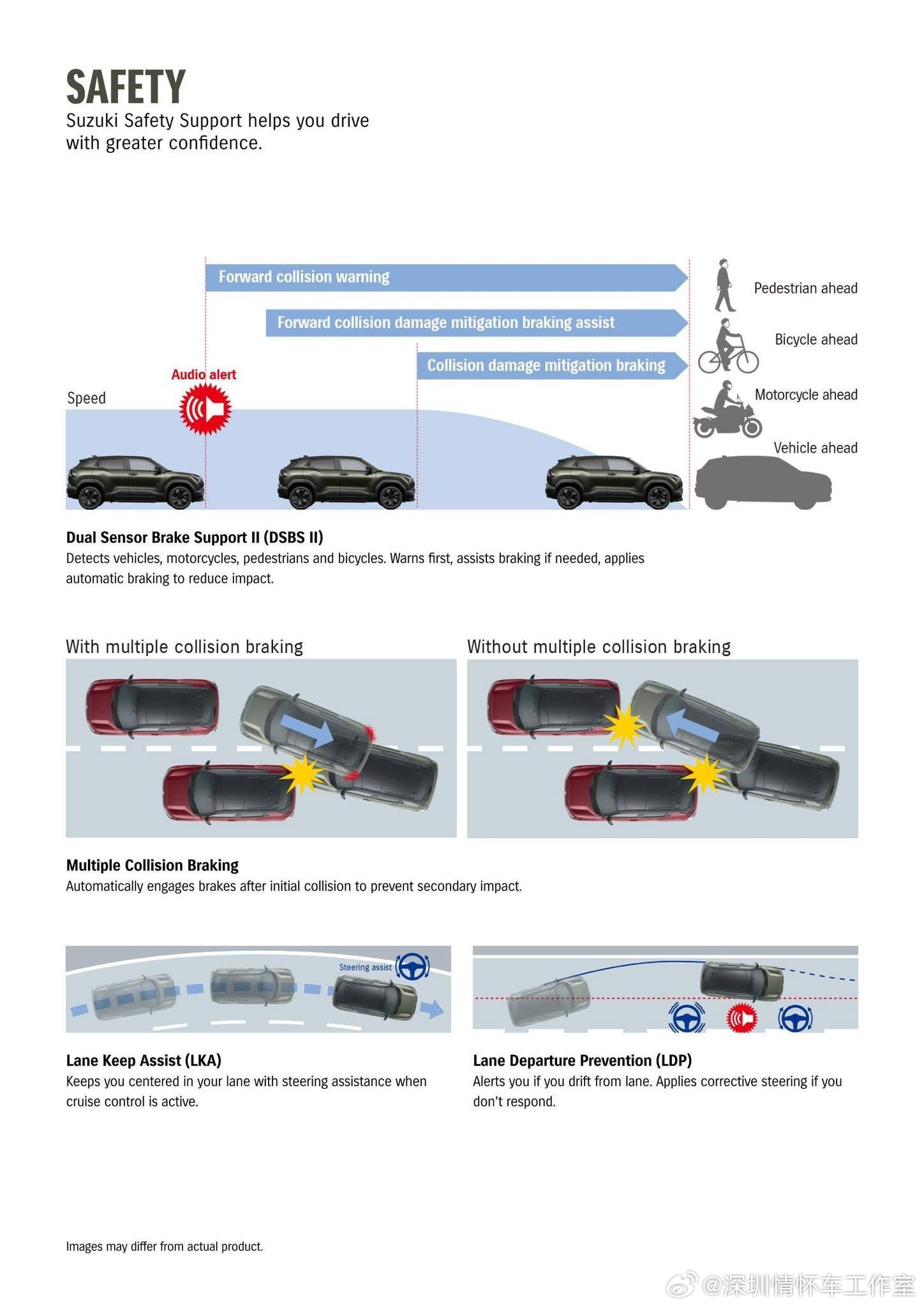 SAFETY
Suzuki Safety Support helps you drive with greater confidence.

Forward collision warning
Forward collision damage mitigation braking assist
Collision damage mitigation braking
Audio alert
Speed
Pedestrian ahead
Bicycle ahead
Motorcycle ahead
Vehicle ahead

Dual Sensor Brake Support II (DSBS II)
Detects vehicles, motorcycles, pedestrians and bicycles. Warns first, assists braking if needed, applies automatic braking to reduce impact.

With multiple collision braking

Without multiple collision braking

Multiple Collision Braking
Automatically engages brakes after initial collision to prevent secondary impact.

Steering assist

Lane Keep Assist (LKA)
Keeps you centered in your lane with steering assistance when cruise control is active.

Lane Departure Prevention (LDP)
Alerts you if you drift from lane. Applies corrective steering if you don't respond.

Images may differ from actual product.

@深圳情怀车工作室