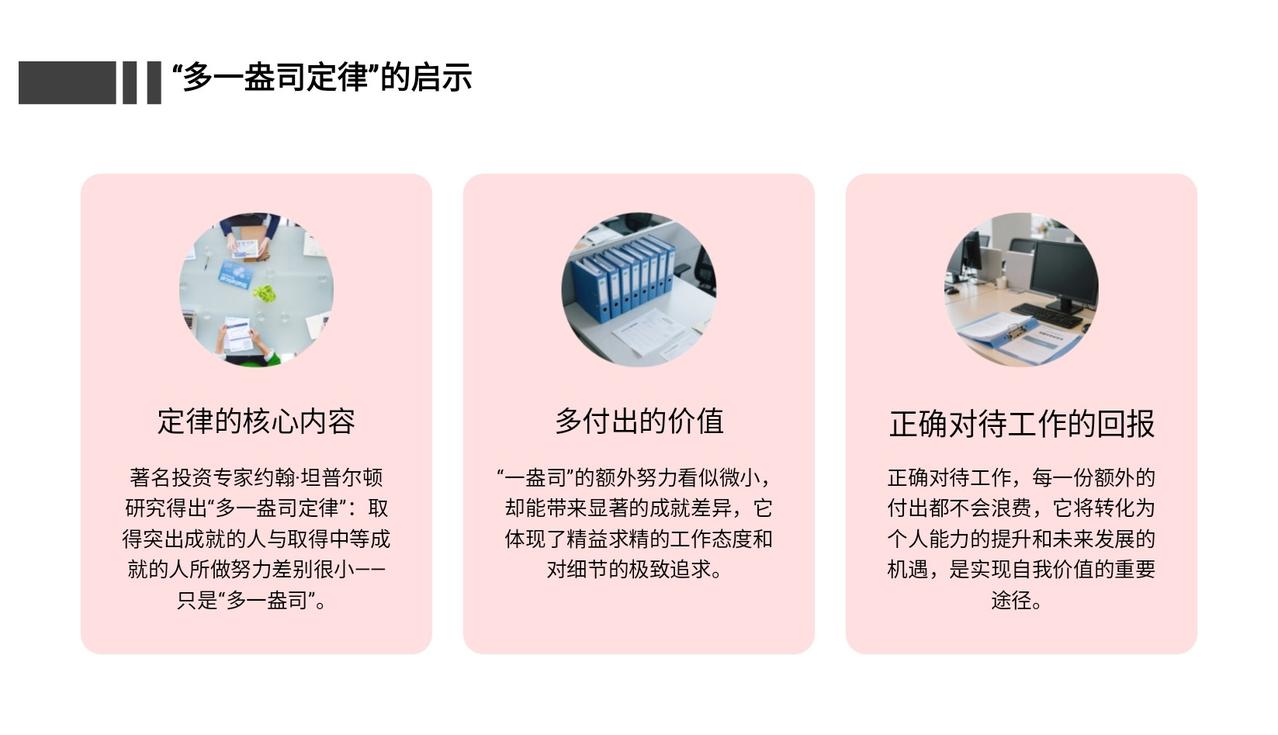 “多一盎司定律”的启示

定律的核心内容

著名投资专家约翰·坦普尔顿研究得出“多一盎司定律”：取得突出成就的人与取得中等成就的人所做努力差别很小——只是“多一盎司”。

多付出的价值

“一盎司”的额外努力看似微小，却能带来显著的成就差异，它体现了精益求精的工作态度和对细节的极致追求。

正确对待工作的回报

正确对待工作，每一份额外的付出都不会浪费，它将转化为个人能力的提升和未来发展的机遇，是实现自我价值的重要途径。