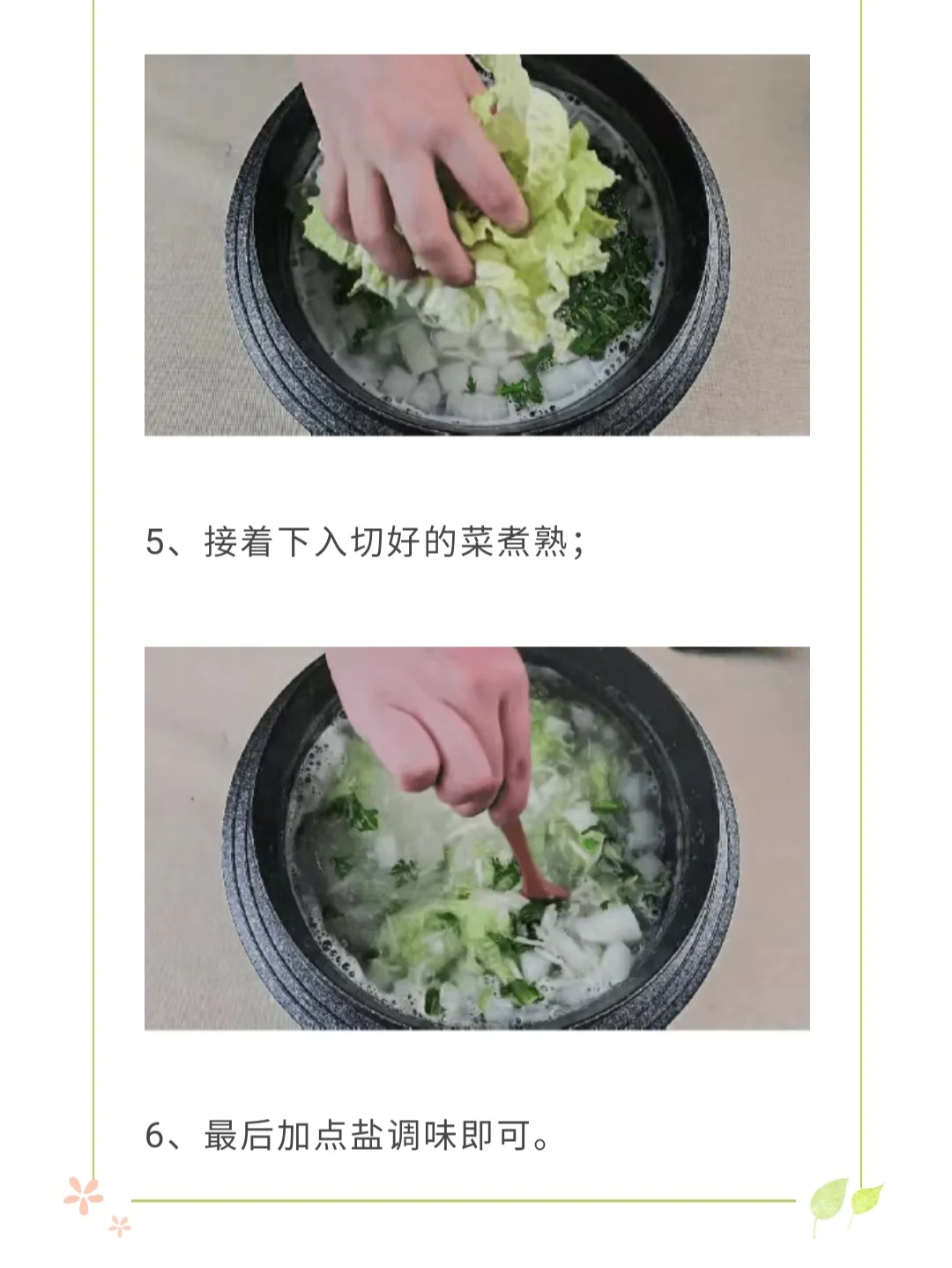 5、接着下入切好的菜煮熟；

6、最后加点盐调味即可。