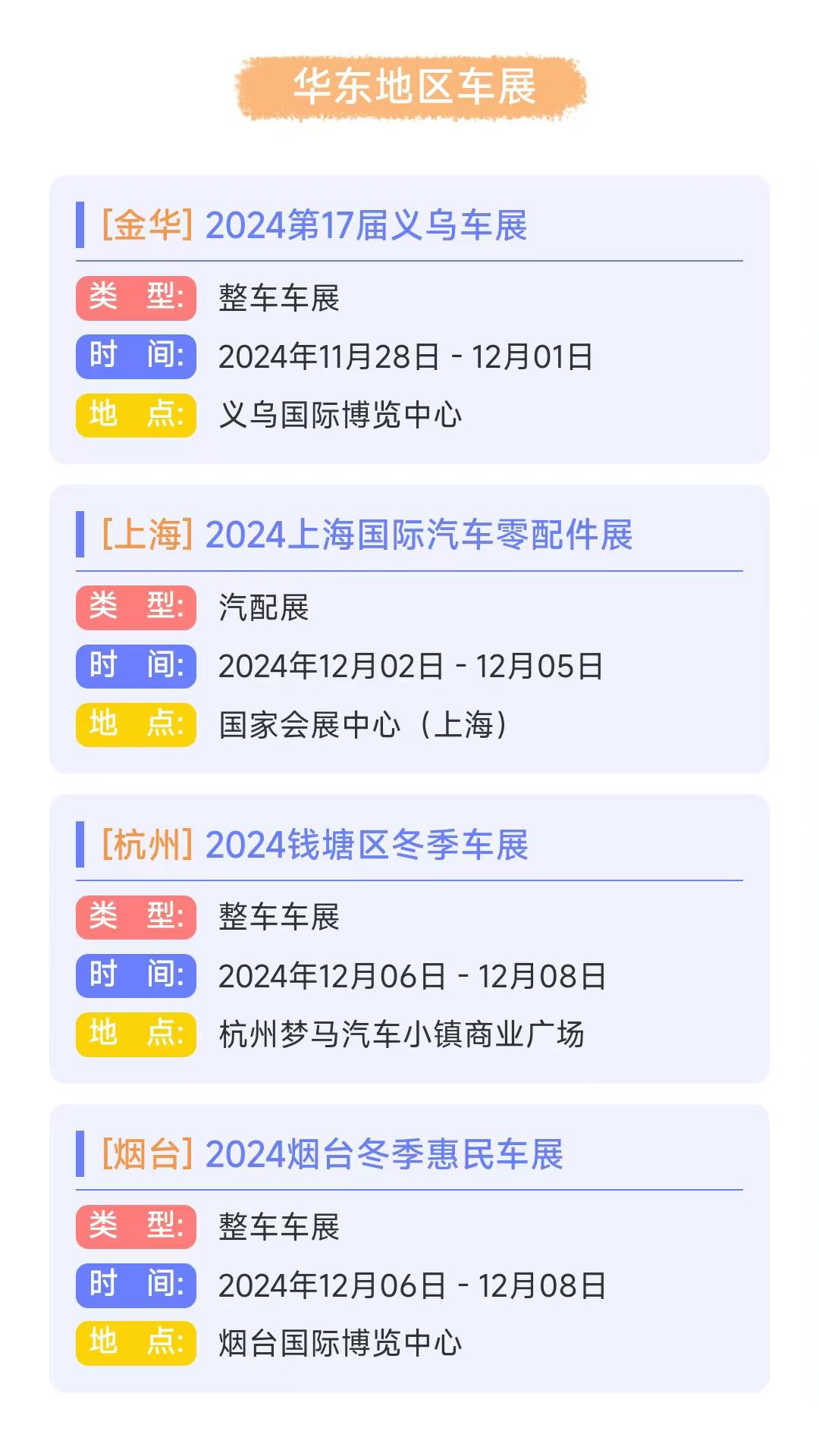 华东地区车展

[金华] 2024第17届义乌车展

类　型: 整车车展

时　间: 2024年11月28日 - 12月01日

地　点: 义乌国际博览中心

[上海] 2024上海国际汽车零配件展

类　型: 汽配展

时　间: 2024年12月02日 - 12月05日

地　点: 国家会展中心（上海）

[杭州] 2024钱塘区冬季车展

类　型: 整车车展

时　间: 2024年12月06日 - 12月08日

地　点: 杭州梦马汽车小镇商业广场

[烟台] 2024烟台冬季惠民车展

类　型: 整车车展

时　间: 2024年12月06日 - 12月08日

地　点: 烟台国际博览中心