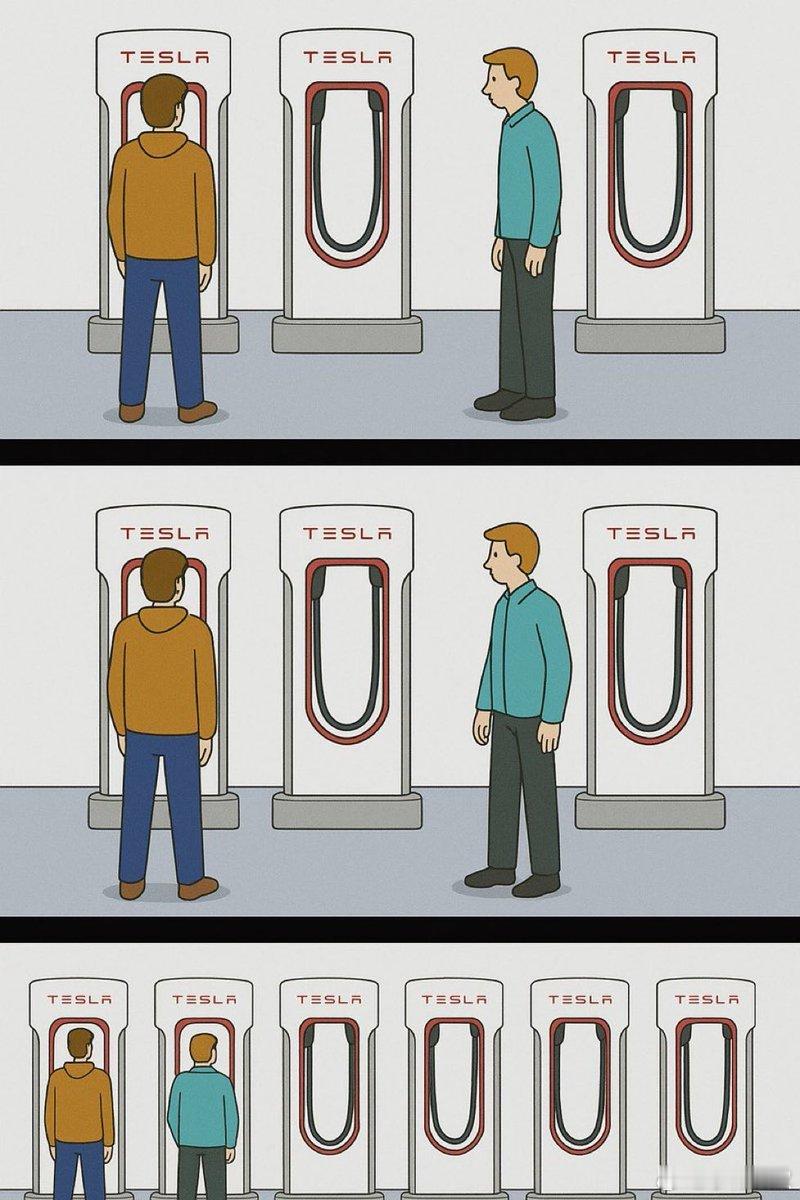 TESLA
TESLA
TESLA

TESLA
TESLA
TESLA

TESLA
TESLA
TESLA
TESLA
TESLA
TESLA