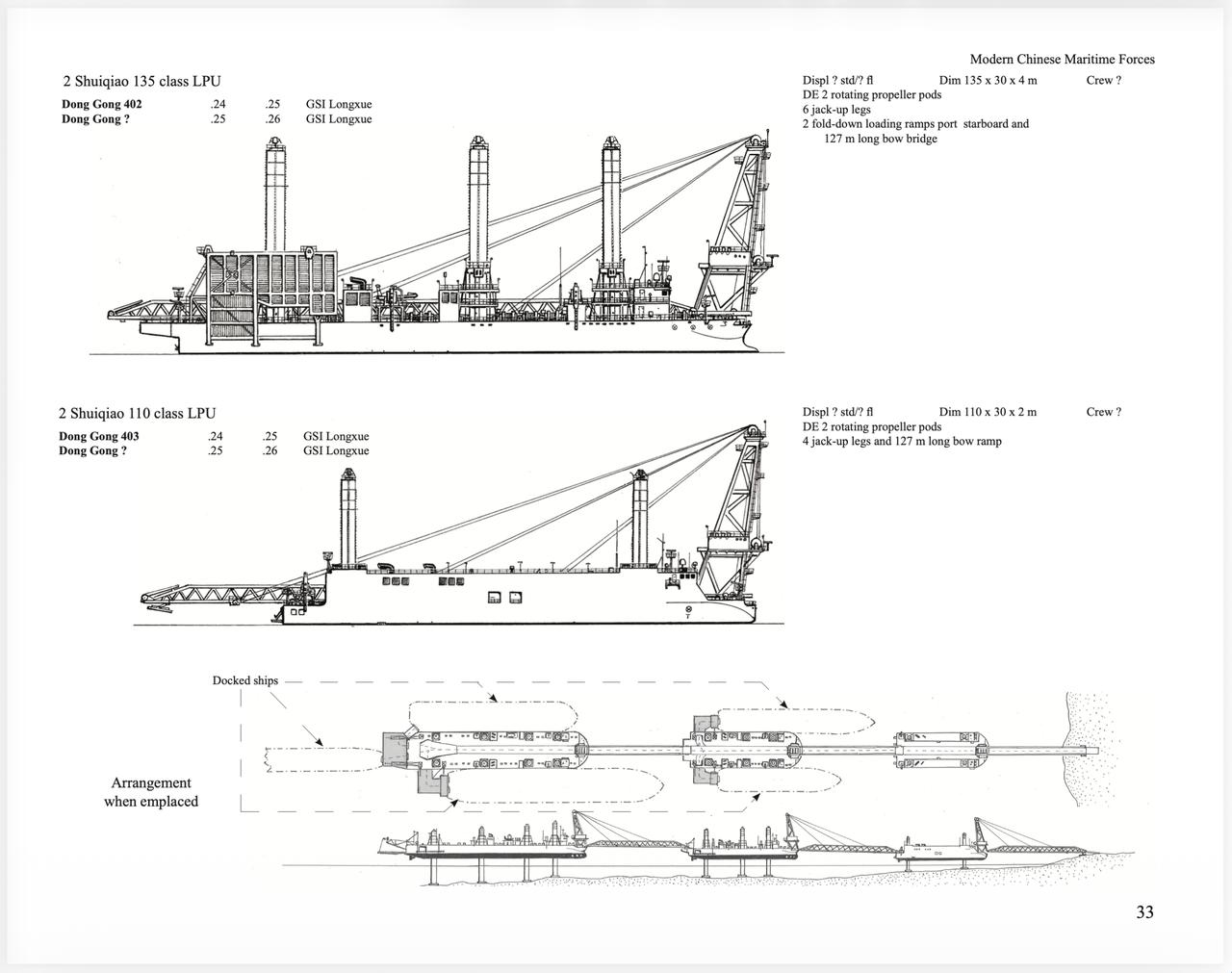 Modern Chinese Maritime Forces

2 Shuiqiao 135 class LPU

| | | | |
|---|---|---|---|
| **Dong Gong 402** | .24 | .25 | GSI Longxue |
| **Dong Gong ?** | .25 | .26 | GSI Longxue |

Displ ? std/? fl Dim 135 x 30 x 4 m Crew ?
DE 2 rotating propeller pods
6 jack-up legs
2 fold-down loading ramps port starboard and 127 m long bow bridge

2 Shuiqiao 110 class LPU

| | | | |
|---|---|---|---|
| **Dong Gong 403** | .24 | .25 | GSI Longxue |
| **Dong Gong ?** | .25 | .26 | GSI Longxue |

Displ ? std/? fl Dim 110 x 30 x 2 m Crew ?
DE 2 rotating propeller pods
4 jack-up legs and 127 m long bow ramp

Docked ships

Arrangement when emplaced

33