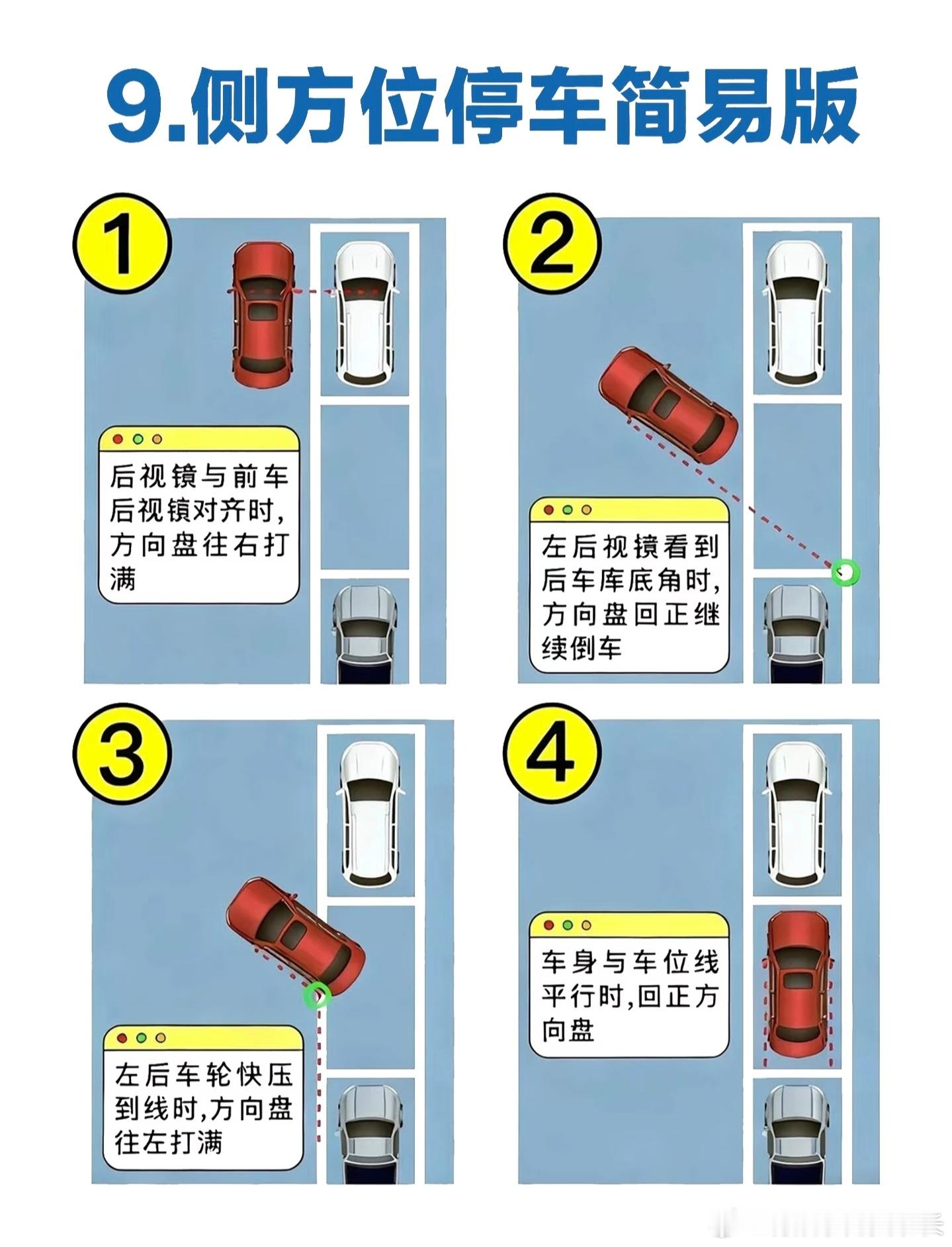 9.侧方位停车简易版

1

后视镜与前车后视镜对齐时，方向盘往右打满

2

左后视镜看到后车库底角时，方向盘回正继续倒车

3

左后车轮快压到线时，方向盘往左打满

4

车身与车位线平行时，回正方向盘