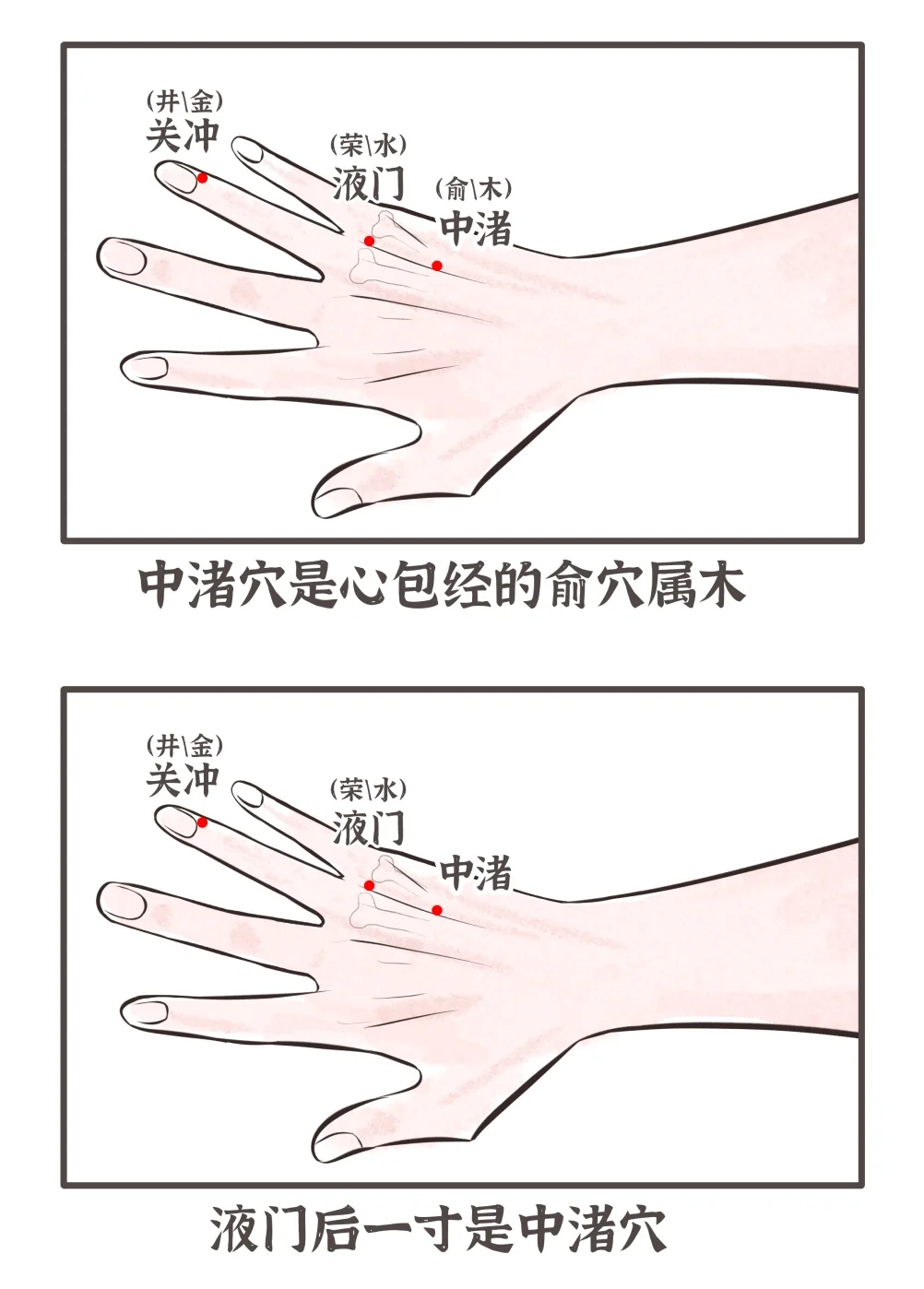 (井\金)
关冲

(荣\水)
液门

(俞\木)
中渚

中渚穴是心包经的俞穴属木

(井\金)
关冲

(荣\水)
液门

中渚

液门后一寸是中渚穴