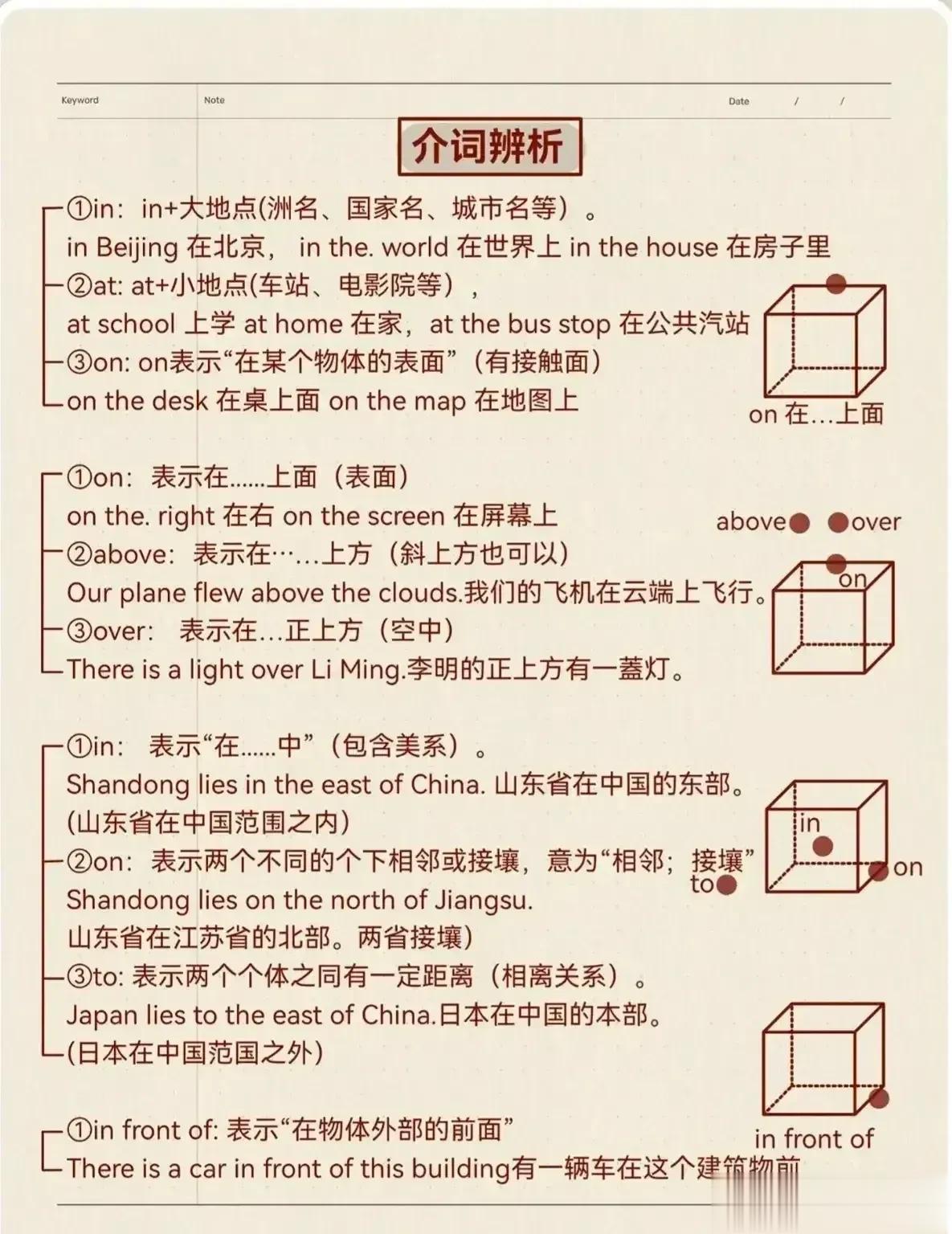 Keyword Note Date / /

介词辨析

①in：in+大地点(洲名、国家名、城市名等）。
in Beijing 在北京， in the. world 在世界上 in the house 在房子里
②at: at+小地点(车站、电影院等），
at school 上学 at home 在家，at the bus stop 在公共汽站
③on: on表示“在某个物体的表面”（有接触面）
on the desk 在桌上面 on the map 在地图上

on 在…上面

①on：表示在......上面（表面）
on the. right 在右 on the screen 在屏幕上
②above：表示在…...上方（斜上方也可以）
Our plane flew above the clouds.我们的飞机在云端上飞行。
③over： 表示在…正上方（空中）
There is a light over Li Ming.李明的正上方有一盏灯。

above over on

①in： 表示“在......中”（包含美系）。
Shandong lies in the east of China. 山东省在中国的东部。
(山东省在中国范围之内)
②on：表示两个不同的个下相邻或接壤，意为“相邻；接壤”
Shandong lies on the north of Jiangsu.
山东省在江苏省的北部。两省接壤)
③to: 表示两个个体之同有一定距离（相离关系）。
Japan lies to the east of China.日本在中国的本部。
(日本在中国范国之外)

in on to

①in front of: 表示“在物体外部的前面”
There is a car in front of this building有一辆车在这个建筑物前

in front of