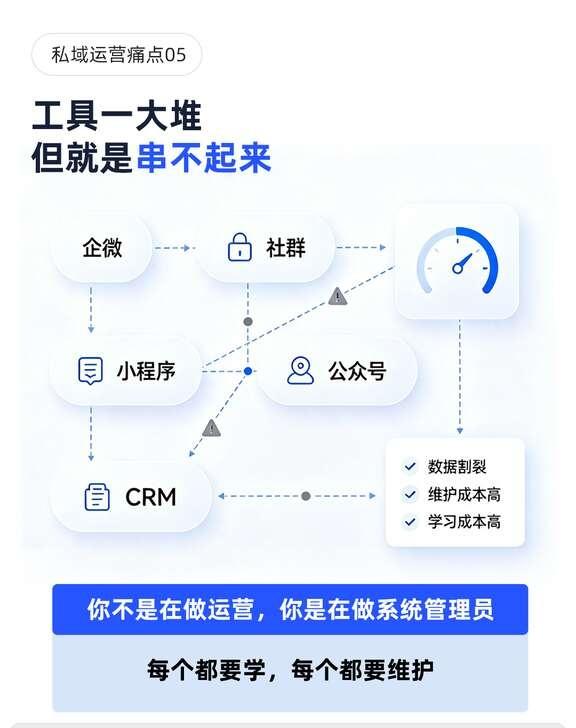 私域运营痛点05

工具一大堆
但就是串不起来

企微

社群

小程序

公众号

CRM

数据割裂
维护成本高
学习成本高

你不是在做运营，你是在做系统管理员

每个都要学，每个都要维护