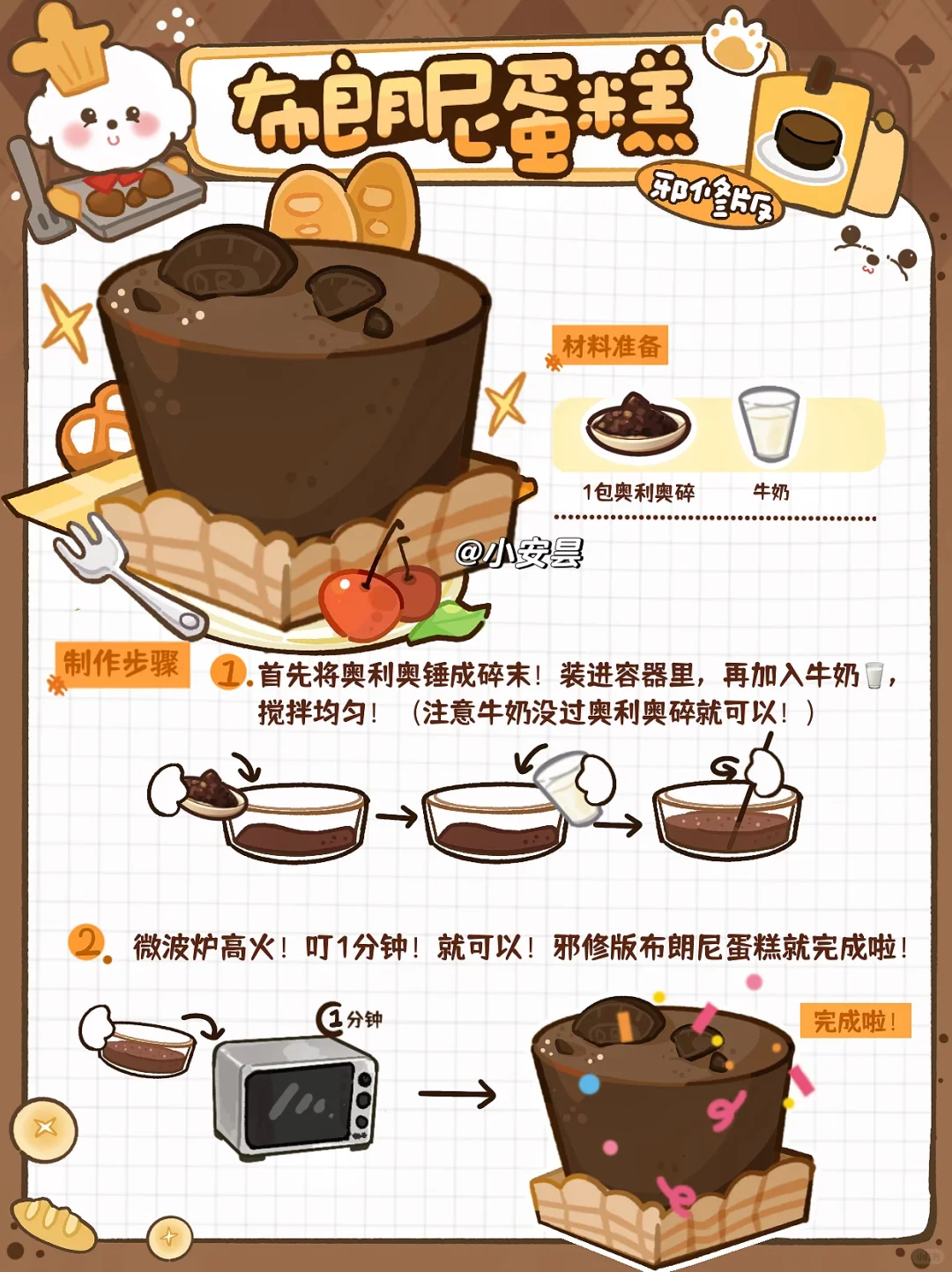 布朗尼蛋糕

邪修版

材料准备

1包奥利奥碎

牛奶

@小安昙

制作步骤

1. 首先将奥利奥锤成碎末！装进容器里，再加入牛奶，搅拌均匀！（注意牛奶没过奥利奥碎就可以！）

2. 微波炉高火！叮1分钟！就可以！邪修版布朗尼蛋糕就完成啦！

1分钟

完成啦！