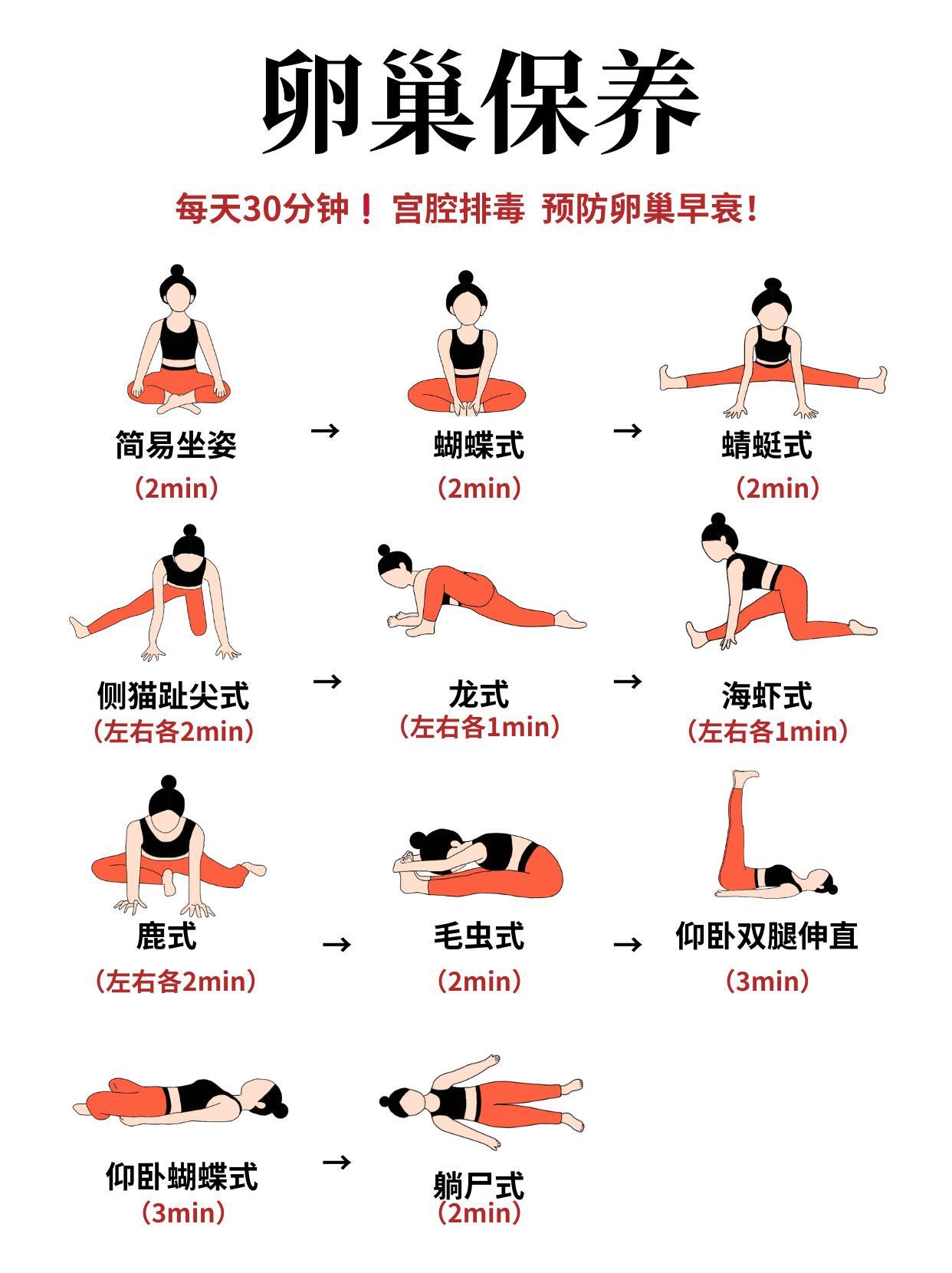 卵巢保养

每天30分钟！宫腔排毒 预防卵巢早衰！

简易坐姿
（2min）

→

蝴蝶式
（2min）

→

蜻蜓式
（2min）

侧猫趾尖式
（左右各2min）

→

龙式
（左右各1min）

→

海虾式
（左右各1min）

鹿式
（左右各2min）

→

毛虫式
（2min）

→

仰卧双腿伸直
（3min）

仰卧蝴蝶式
（3min）

→

躺尸式
（2min）