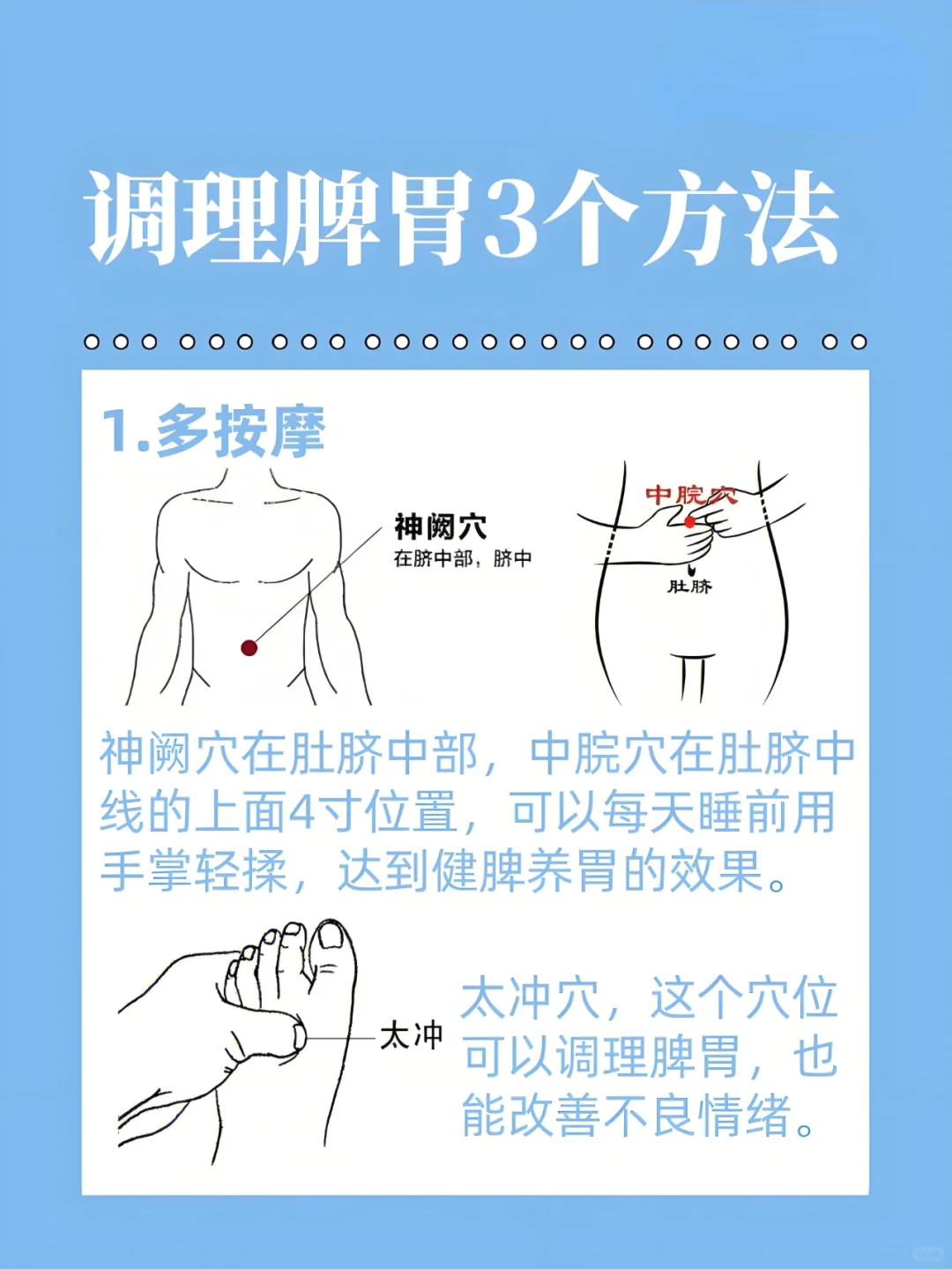 调理脾胃3个方法

1.多按摩

神阙穴
在脐中部，脐中

中脘穴

肚脐

神阙穴在肚脐中部，中脘穴在肚脐中线的上面4寸位置，可以每天睡前用手掌轻揉，达到健脾养胃的效果。

太冲

太冲穴，这个穴位可以调理脾胃，也能改善不良情绪。