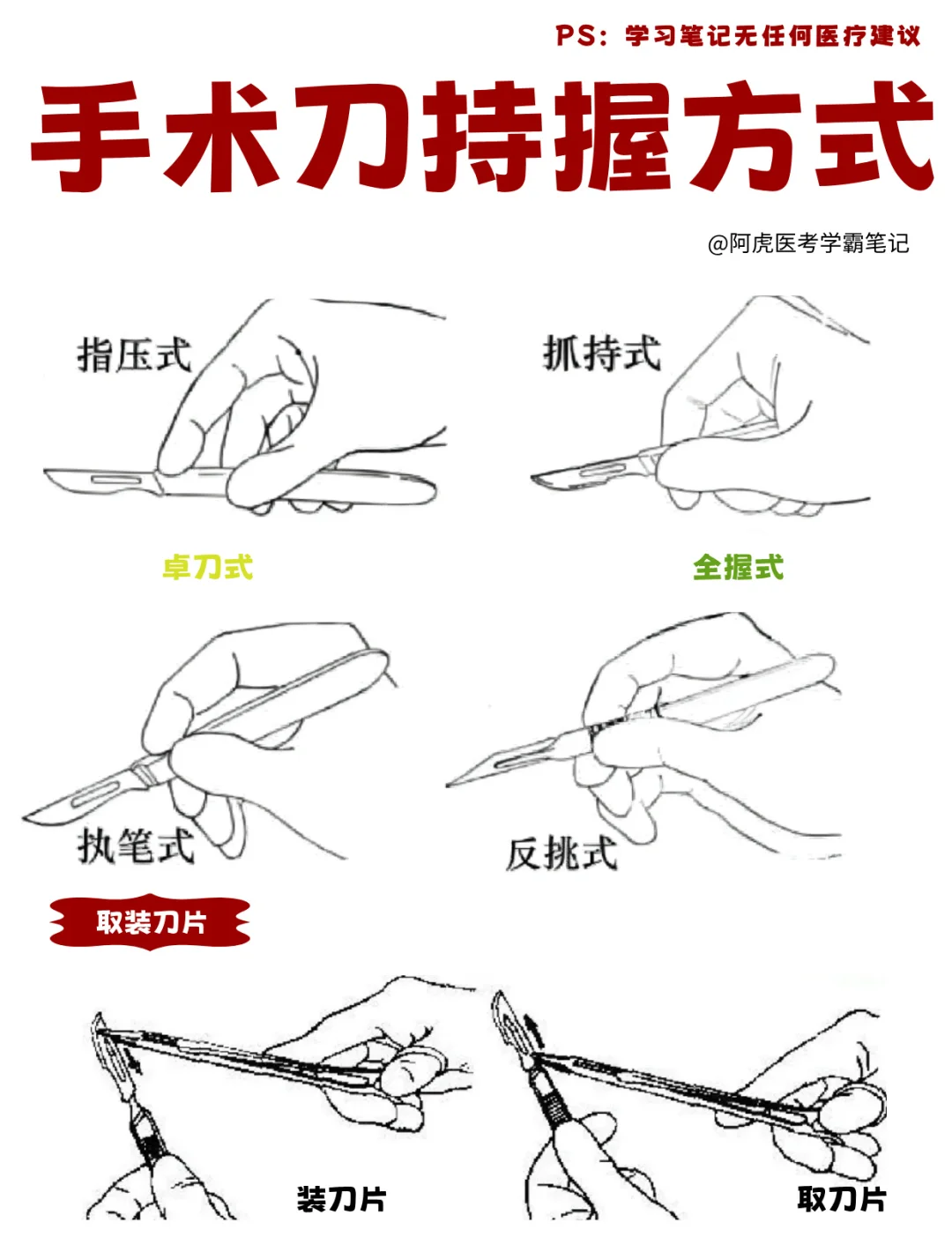 PS：学习笔记无任何医疗建议

手术刀持握方式

@阿虎医考学霸笔记

指压式

抓持式

卓刀式

全握式

执笔式

反挑式

取装刀片

装刀片

取刀片